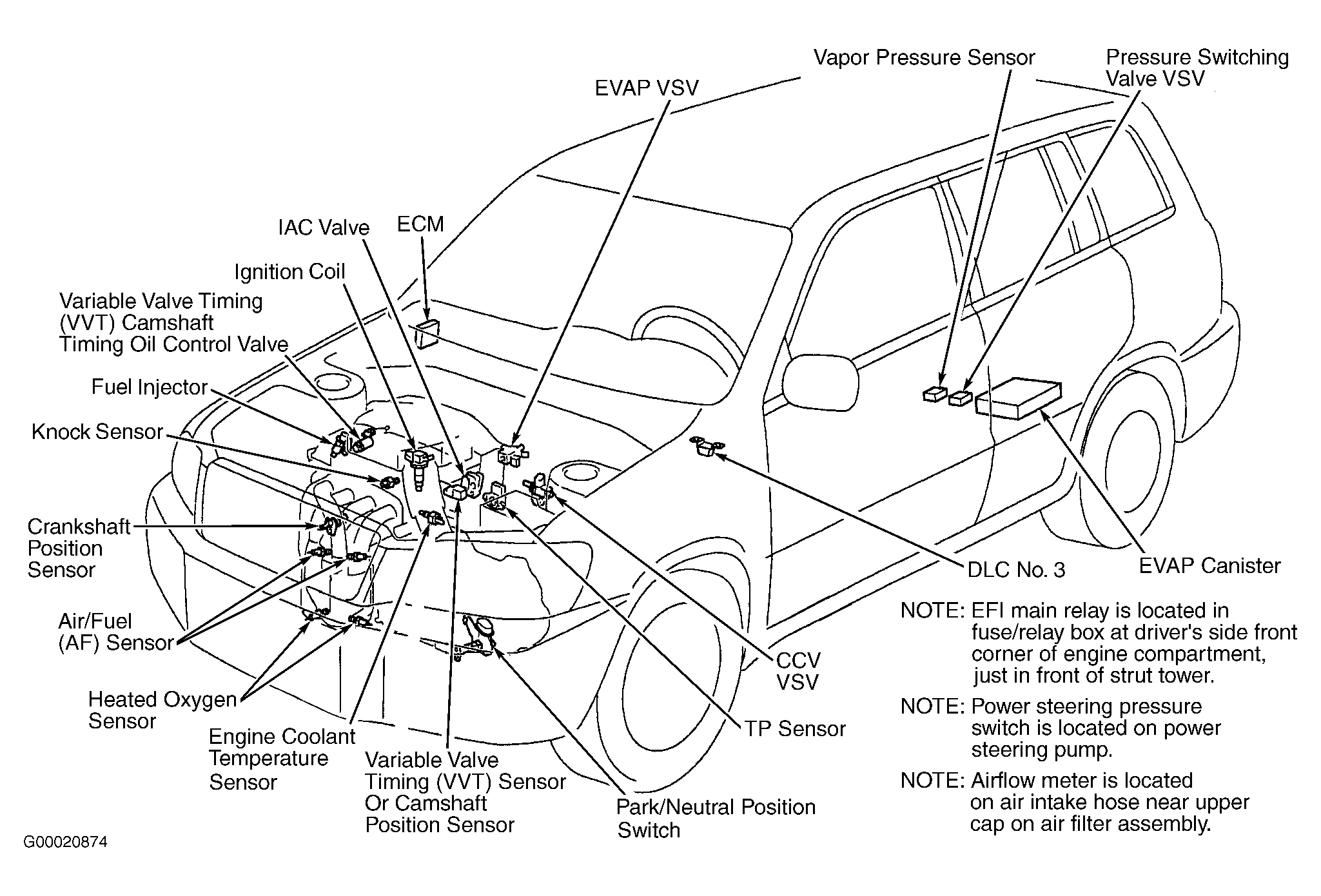 Vapor Pressure Sensor

Pressure Switching Valve VSV

EVAP VSV

IAC Valve

ECM

Ignition Coil

Variable Valve Timing (VVT) Camshaft Timing Oil Control Valve

Fuel Injector

Knock Sensor

Crankshaft Position Sensor

Air/Fuel (AF) Sensor

Heated Oxygen Sensor

Engine Coolant Temperature Sensor

Variable Valve Timing (VVT) Sensor Or Camshaft Position Sensor

Park/Neutral Position Switch

TP Sensor

CCV VSV

DLC No. 3

EVAP Canister

NOTE: EFI main relay is located in fuse/relay box at driver's side front corner of engine compartment, just in front of strut tower.

NOTE: Power steering pressure switch is located on power steering pump.

NOTE: Airflow meter is located on air intake hose near upper cap on air filter assembly.

G00020874