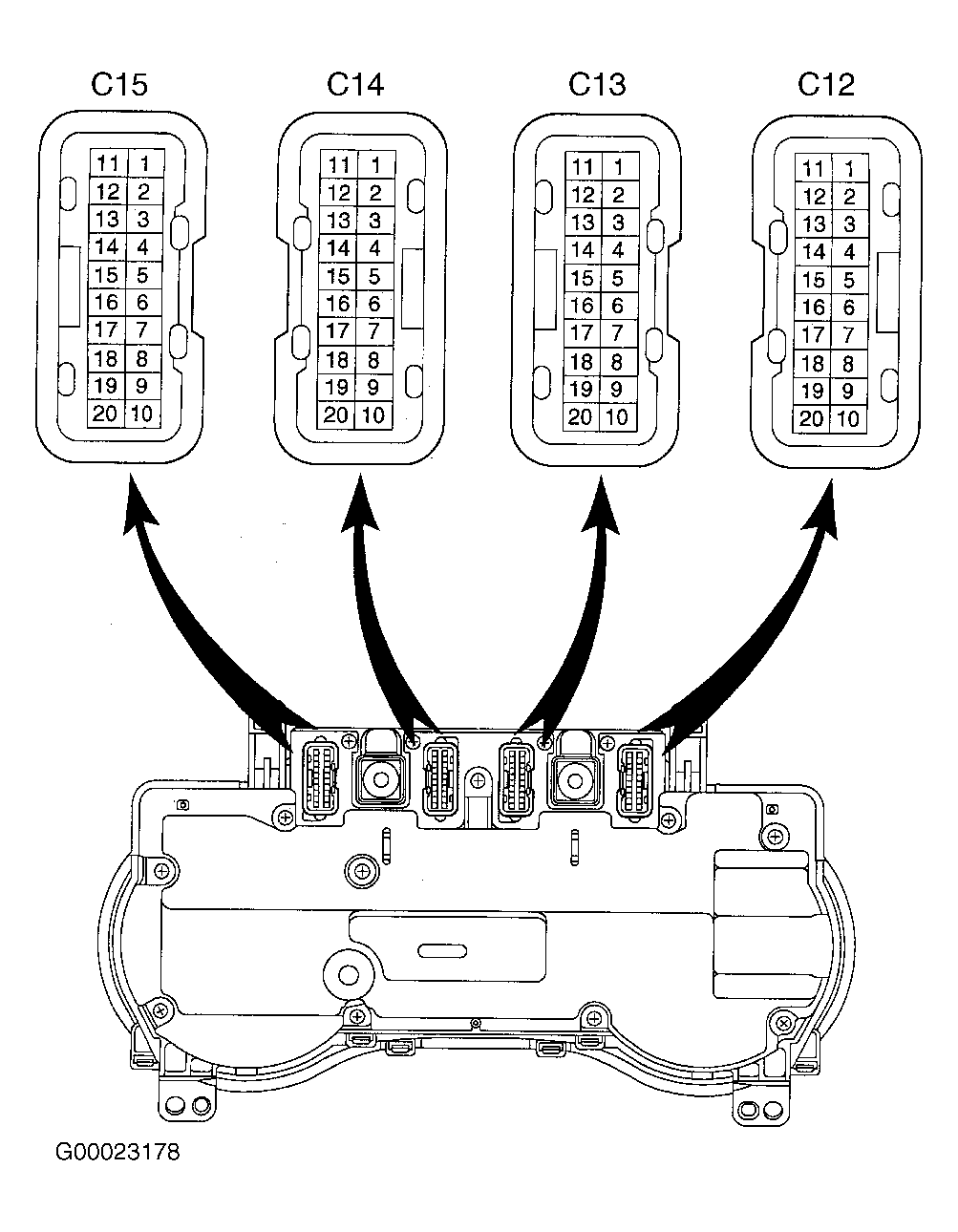 C15

| 11 | 1 |
|---|---|
| 12 | 2 |
| 13 | 3 |
| 14 | 4 |
| 15 | 5 |
| 16 | 6 |
| 17 | 7 |
| 18 | 8 |
| 19 | 9 |
| 20 | 10 |

C14

| 11 | 1 |
|---|---|
| 12 | 2 |
| 13 | 3 |
| 14 | 4 |
| 15 | 5 |
| 16 | 6 |
| 17 | 7 |
| 18 | 8 |
| 19 | 9 |
| 20 | 10 |

C13

| 11 | 1 |
|---|---|
| 12 | 2 |
| 13 | 3 |
| 14 | 4 |
| 15 | 5 |
| 16 | 6 |
| 17 | 7 |
| 18 | 8 |
| 19 | 9 |
| 20 | 10 |

C12

| 11 | 1 |
|---|---|
| 12 | 2 |
| 13 | 3 |
| 14 | 4 |
| 15 | 5 |
| 16 | 6 |
| 17 | 7 |
| 18 | 8 |
| 19 | 9 |
| 20 | 10 |

G00023178