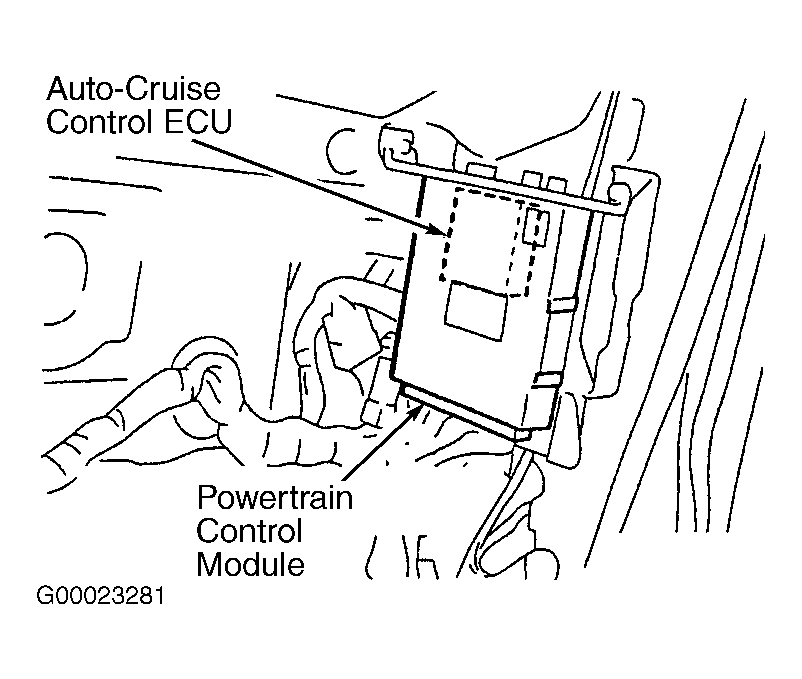 Auto-Cruise Control ECU

Powertrain Control Module

G00023281