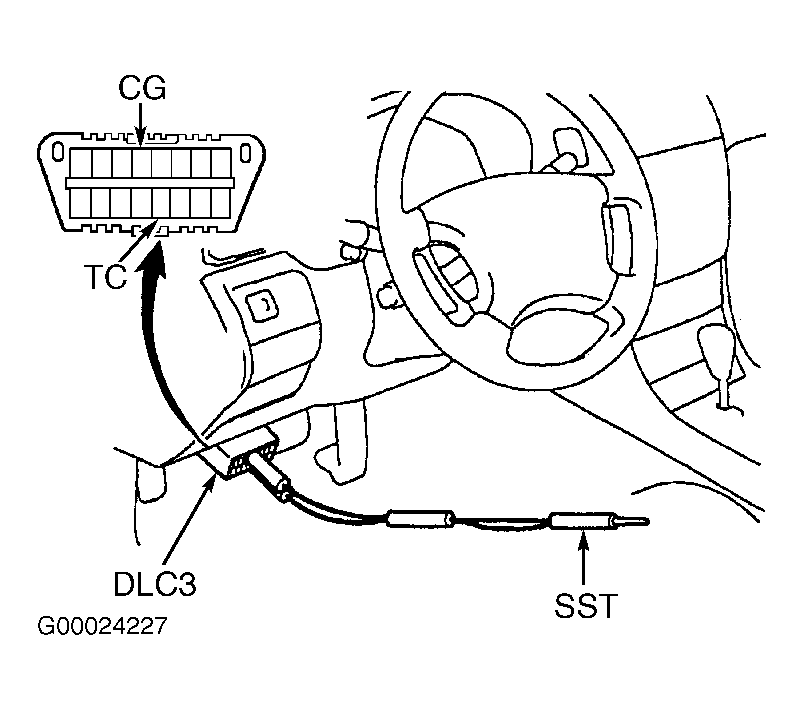 CG
TC
DLC3
SST
G00024227