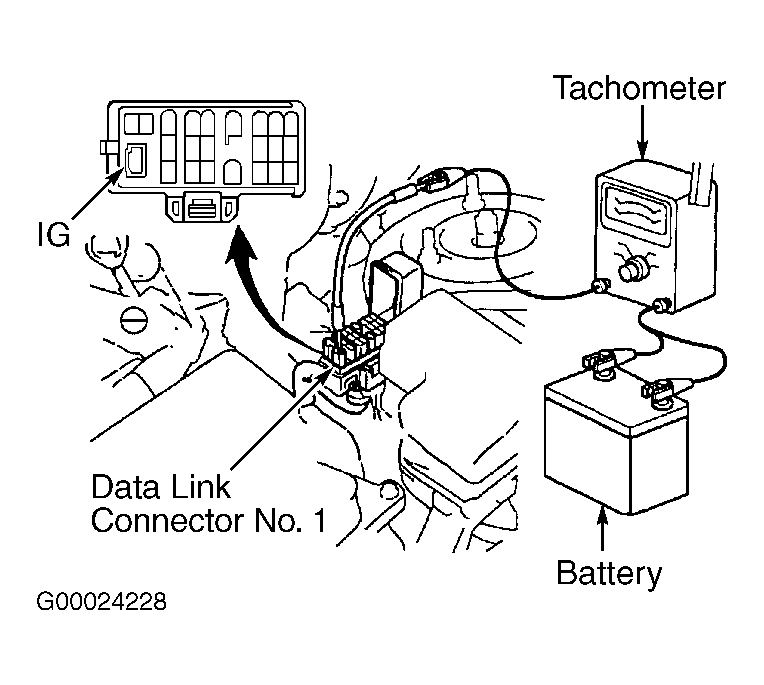 Tachometer

IG

Data Link Connector No. 1

Battery

G00024228