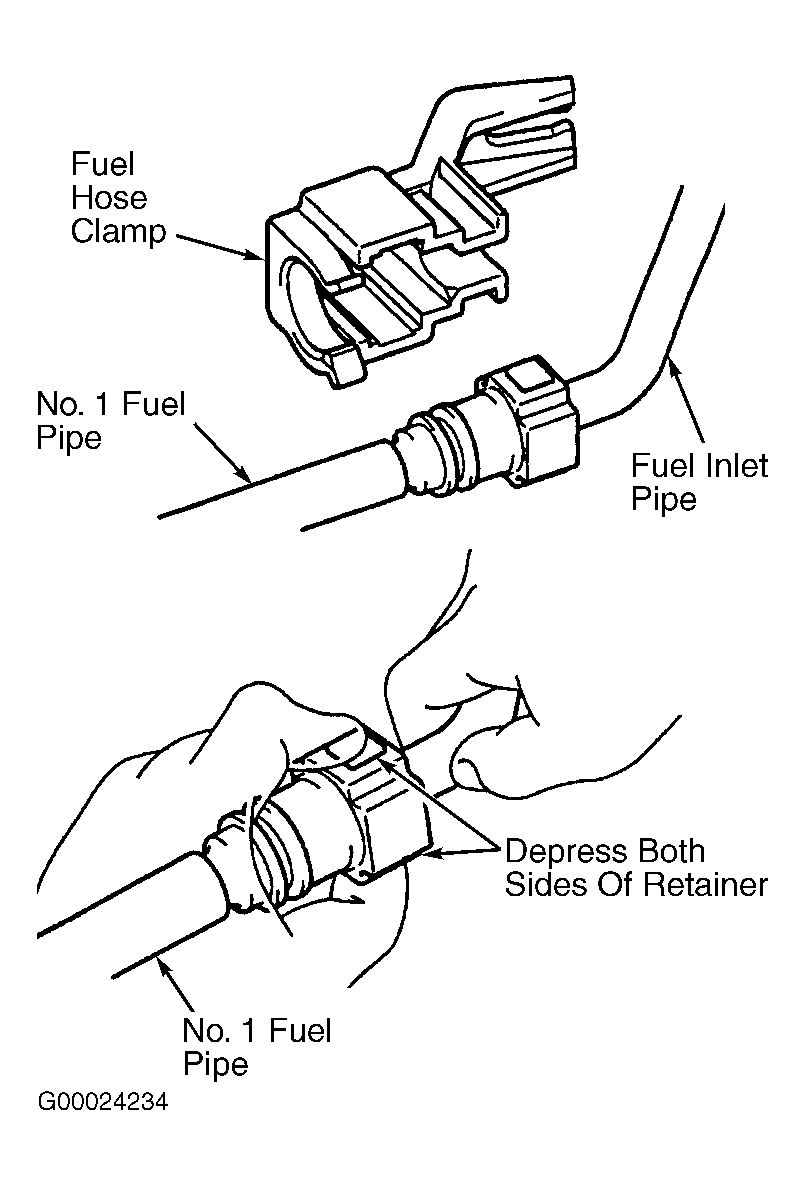 Fuel Hose Clamp

No. 1 Fuel Pipe

Fuel Inlet Pipe

Depress Both Sides Of Retainer

No. 1 Fuel Pipe

G00024234