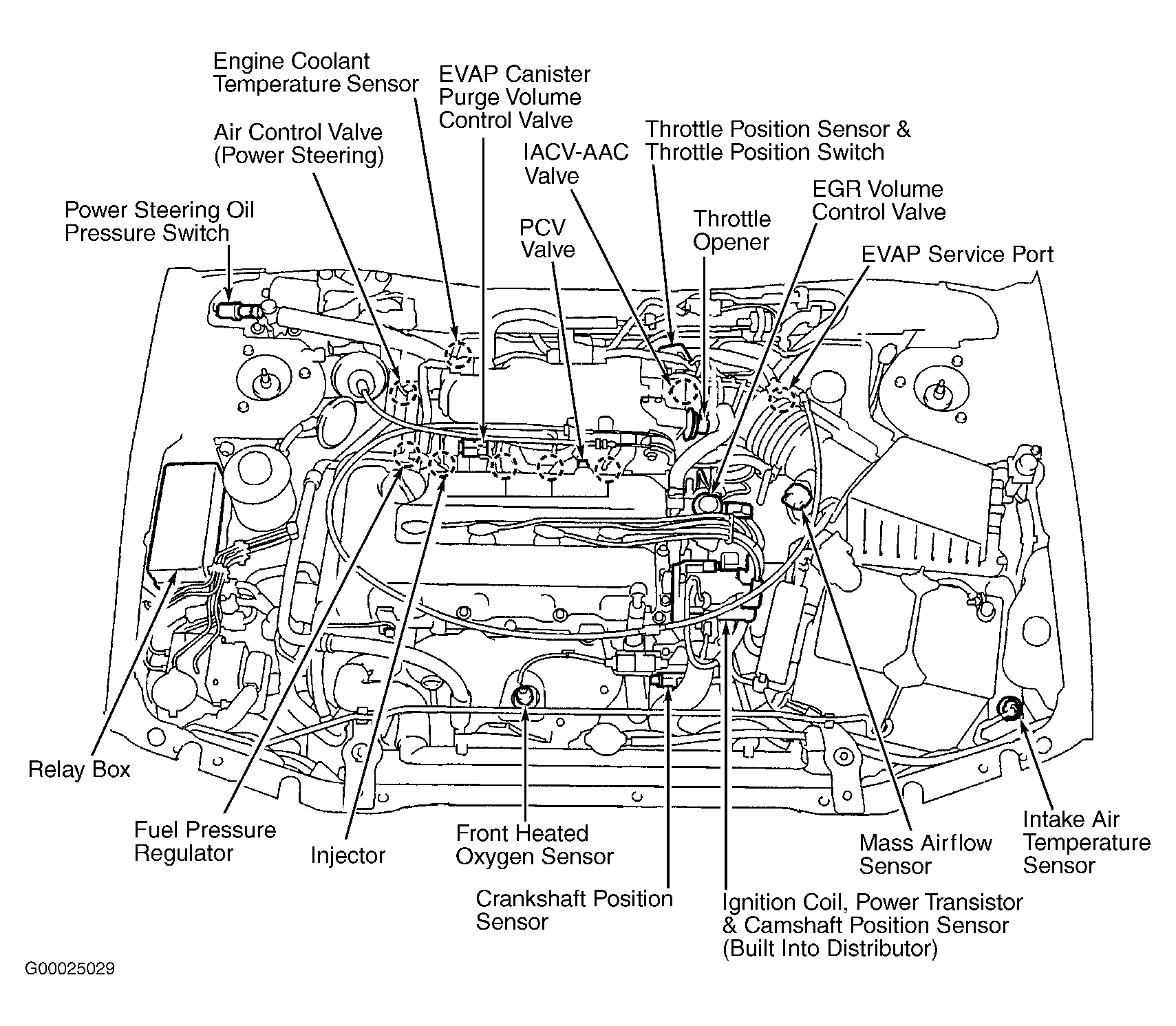 Engine Coolant Temperature Sensor

EVAP Canister Purge Volume Control Valve

Air Control Valve (Power Steering)

Throttle Position Sensor & Throttle Position Switch

IACV-AAC Valve

EGR Volume Control Valve

Power Steering Oil Pressure Switch

PCV Valve

Throttle Opener

EVAP Service Port

Relay Box

Fuel Pressure Regulator

Injector

Front Heated Oxygen Sensor

Crankshaft Position Sensor

Ignition Coil, Power Transistor & Camshaft Position Sensor (Built Into Distributor)

Mass Airflow Sensor

Intake Air Temperature Sensor

G00025029