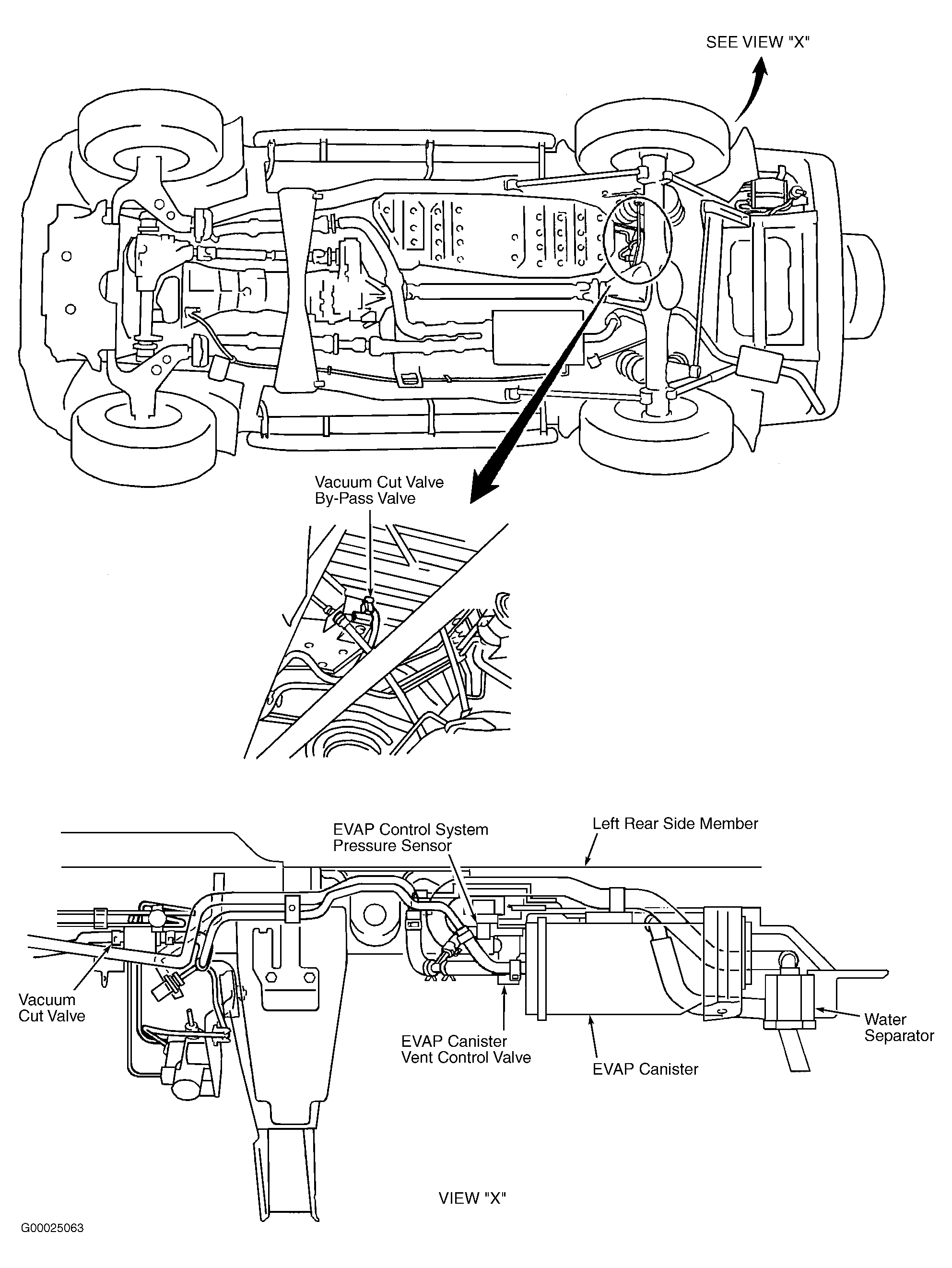 SEE VIEW "X"

Vacuum Cut Valve
By-Pass Valve

EVAP Control System
Pressure Sensor

Left Rear Side Member

Vacuum
Cut Valve

EVAP Canister
Vent Control Valve

EVAP Canister

Water
Separator

VIEW "X"

G00025063