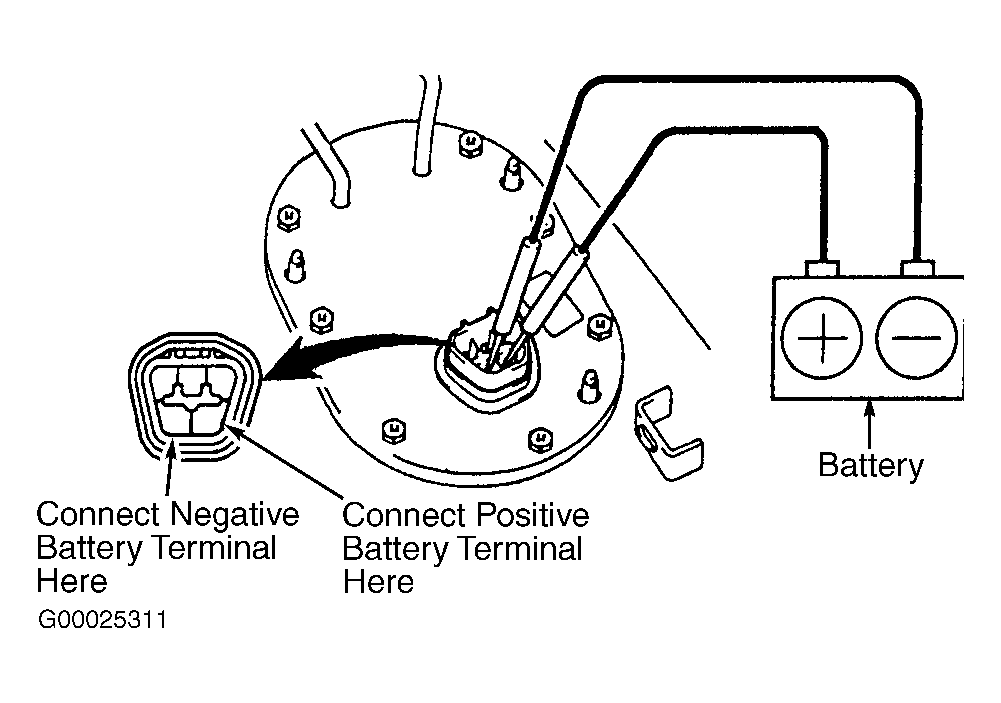 +
−

Battery

Connect Negative Battery Terminal Here

Connect Positive Battery Terminal Here

G00025311