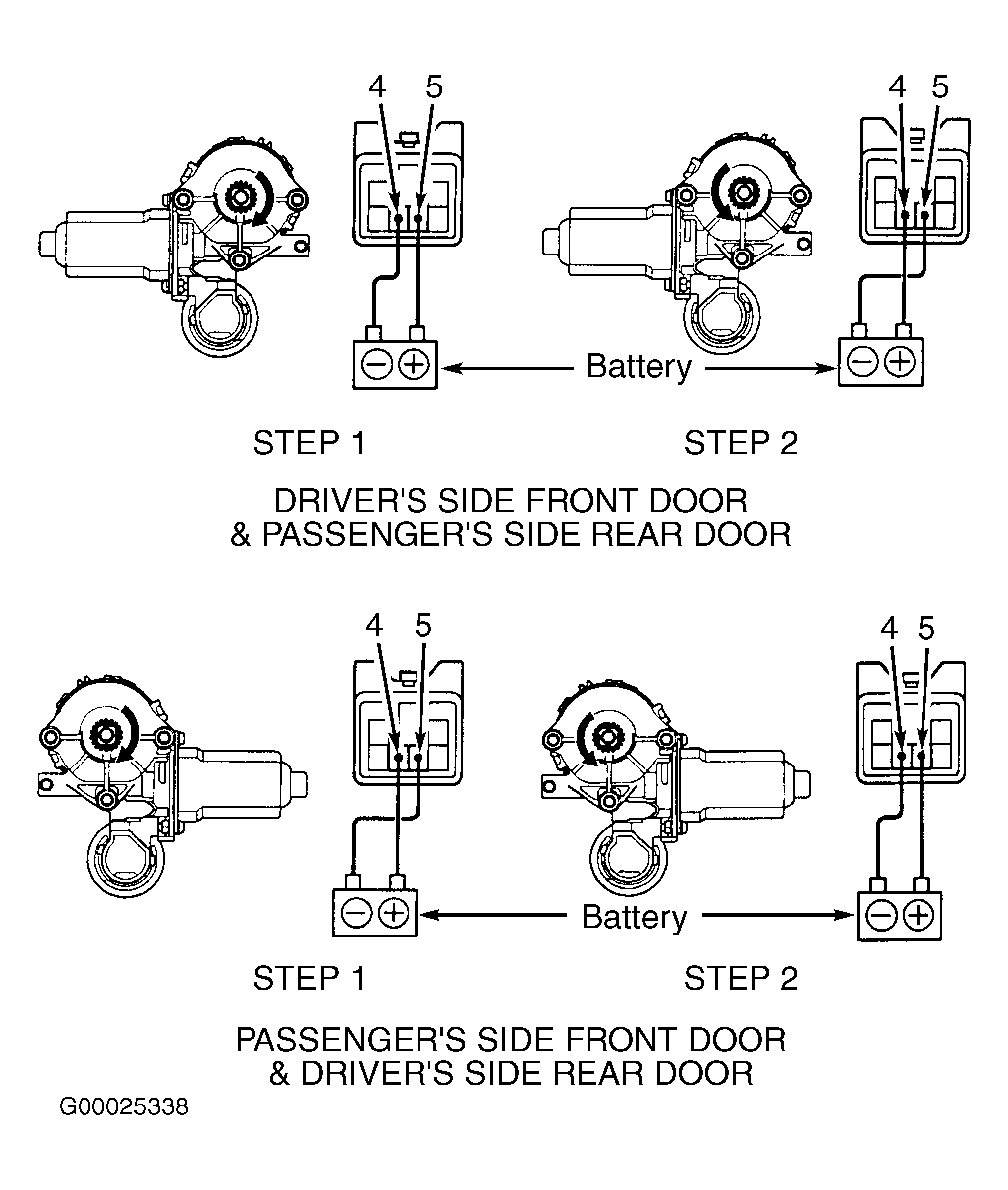 4 5

4 5

Battery

STEP 1

STEP 2

DRIVER'S SIDE FRONT DOOR & PASSENGER'S SIDE REAR DOOR

4 5

4 5

Battery

STEP 1

STEP 2

PASSENGER'S SIDE FRONT DOOR & DRIVER'S SIDE REAR DOOR

G00025338