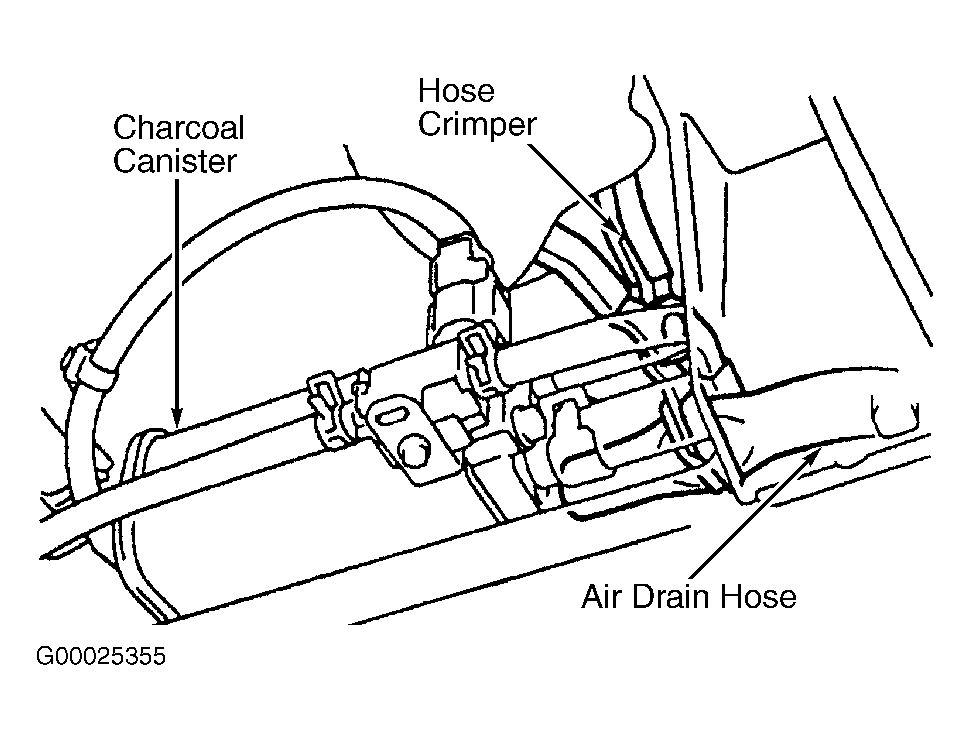 Charcoal Canister

Hose Crimper

Air Drain Hose

G00025355