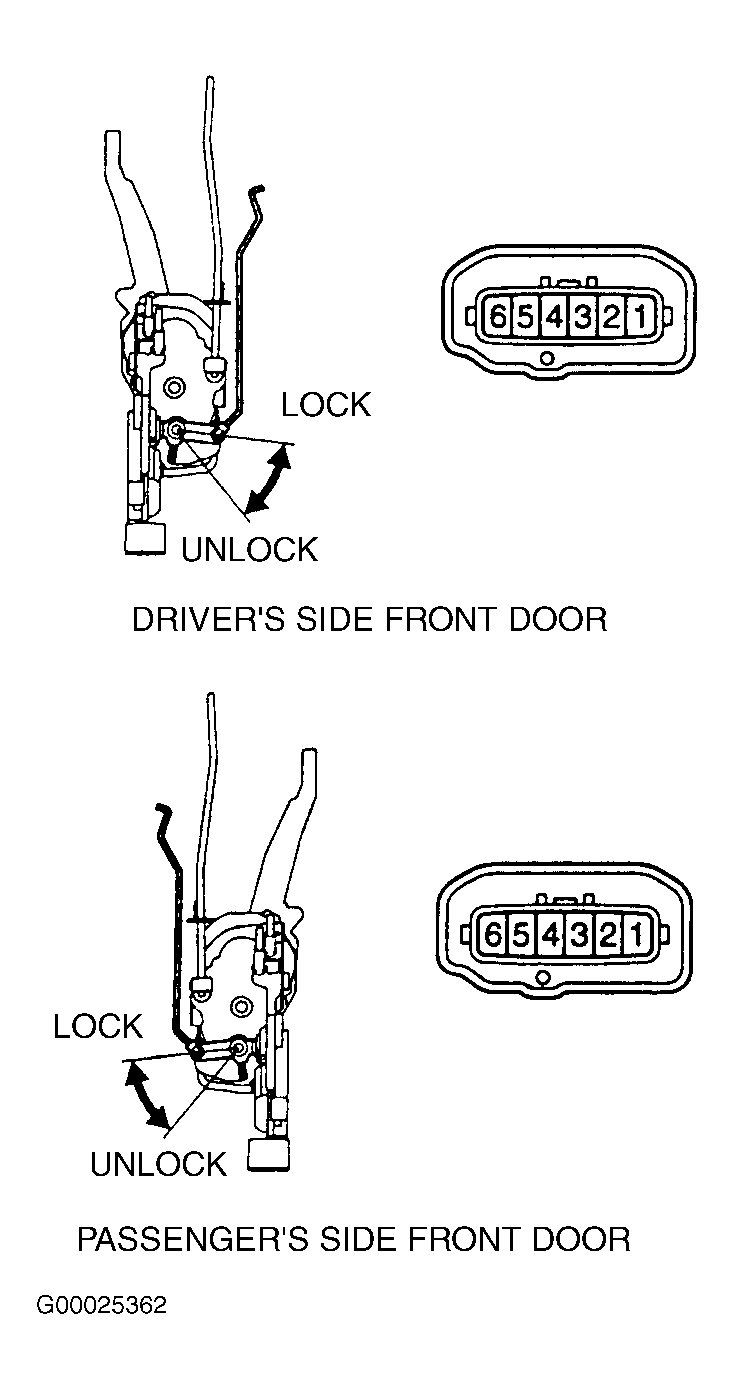 6 5 4 3 2 1

LOCK

UNLOCK

DRIVER'S SIDE FRONT DOOR

6 5 4 3 2 1

LOCK

UNLOCK

PASSENGER'S SIDE FRONT DOOR

G00025362