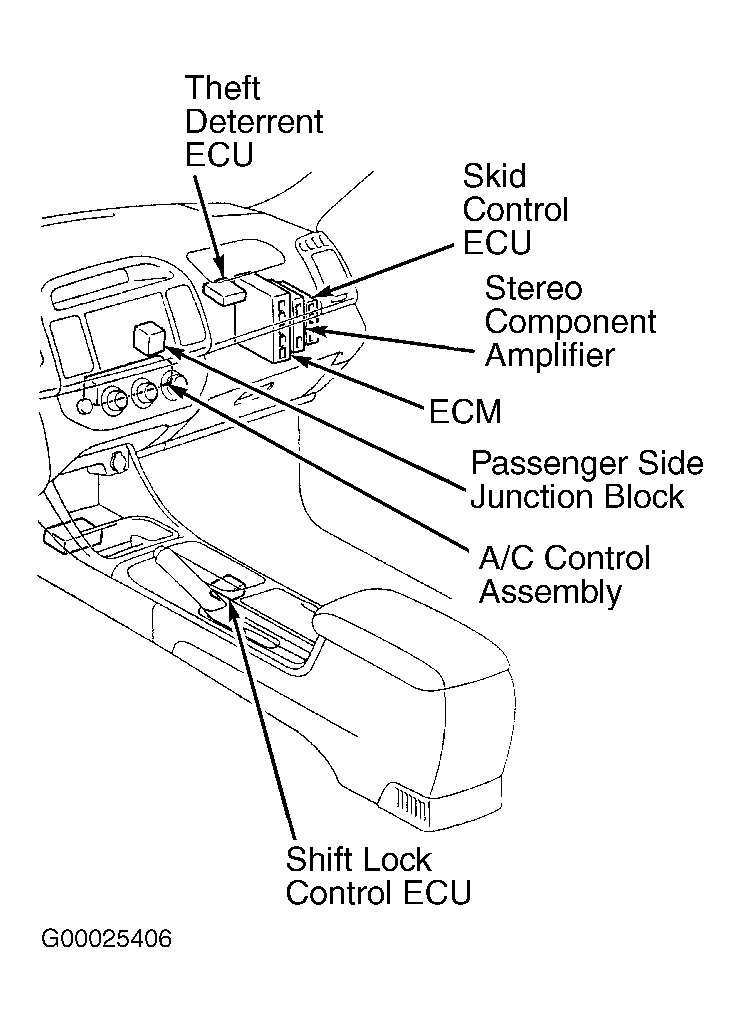 Theft Deterrent ECU

Skid Control ECU

Stereo Component Amplifier

ECM

Passenger Side Junction Block

A/C Control Assembly

Shift Lock Control ECU

G00025406