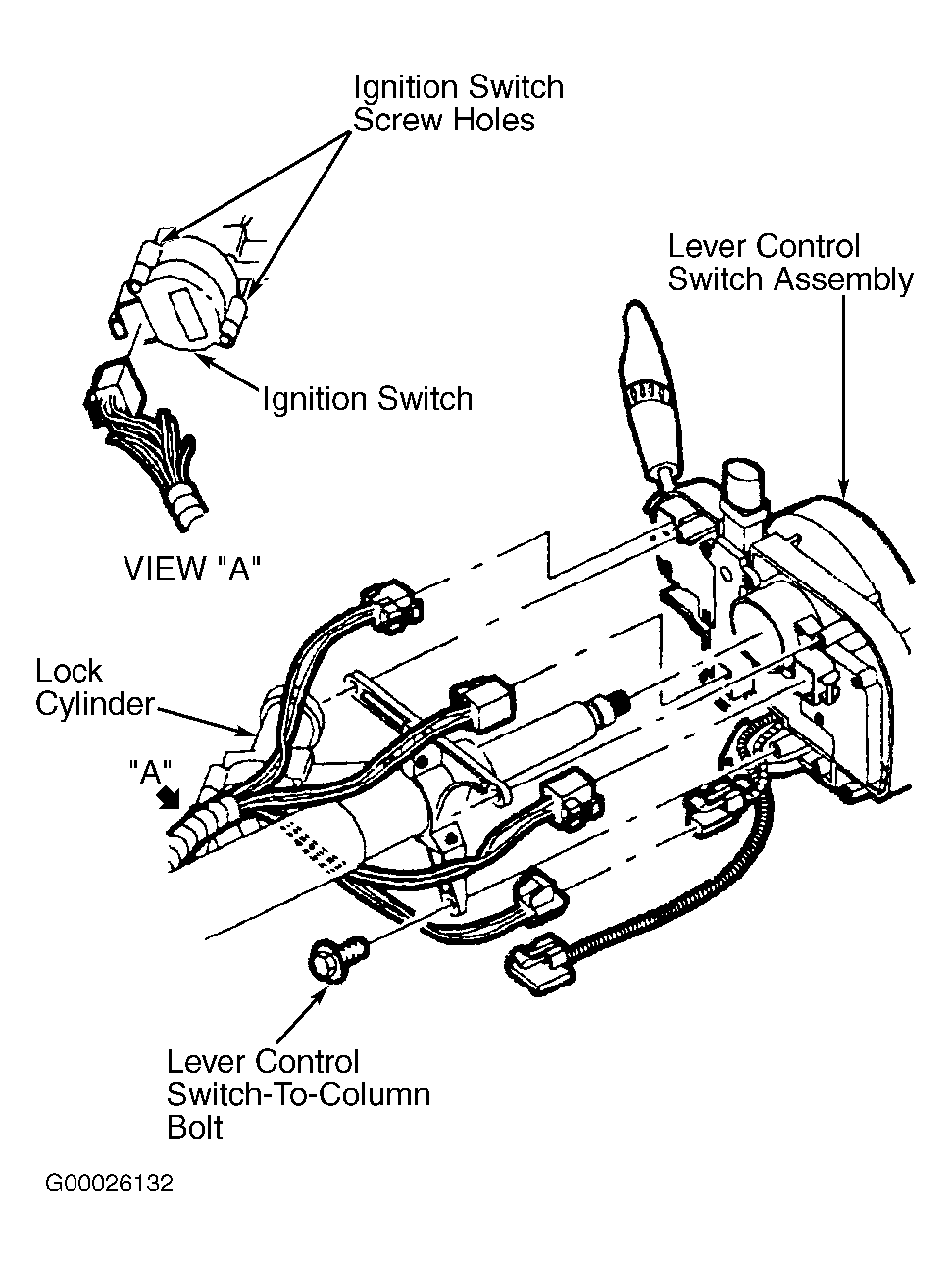 Ignition Switch
Screw Holes

Lever Control
Switch Assembly

Ignition Switch

VIEW "A"

Lock
Cylinder

"A"

Lever Control
Switch-To-Column
Bolt

G00026132