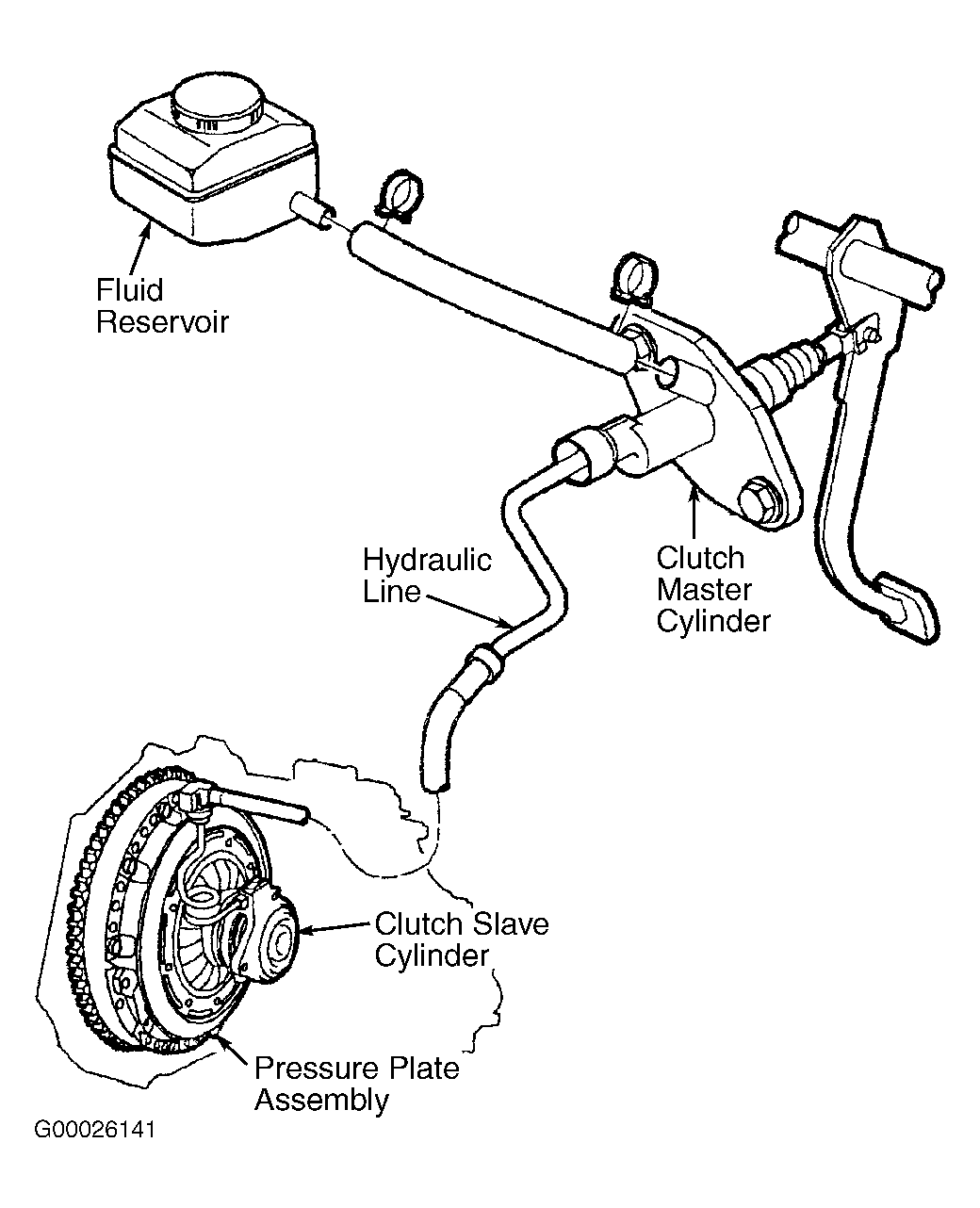 Fluid Reservoir

Hydraulic Line

Clutch Master Cylinder

Clutch Slave Cylinder

Pressure Plate Assembly

G00026141