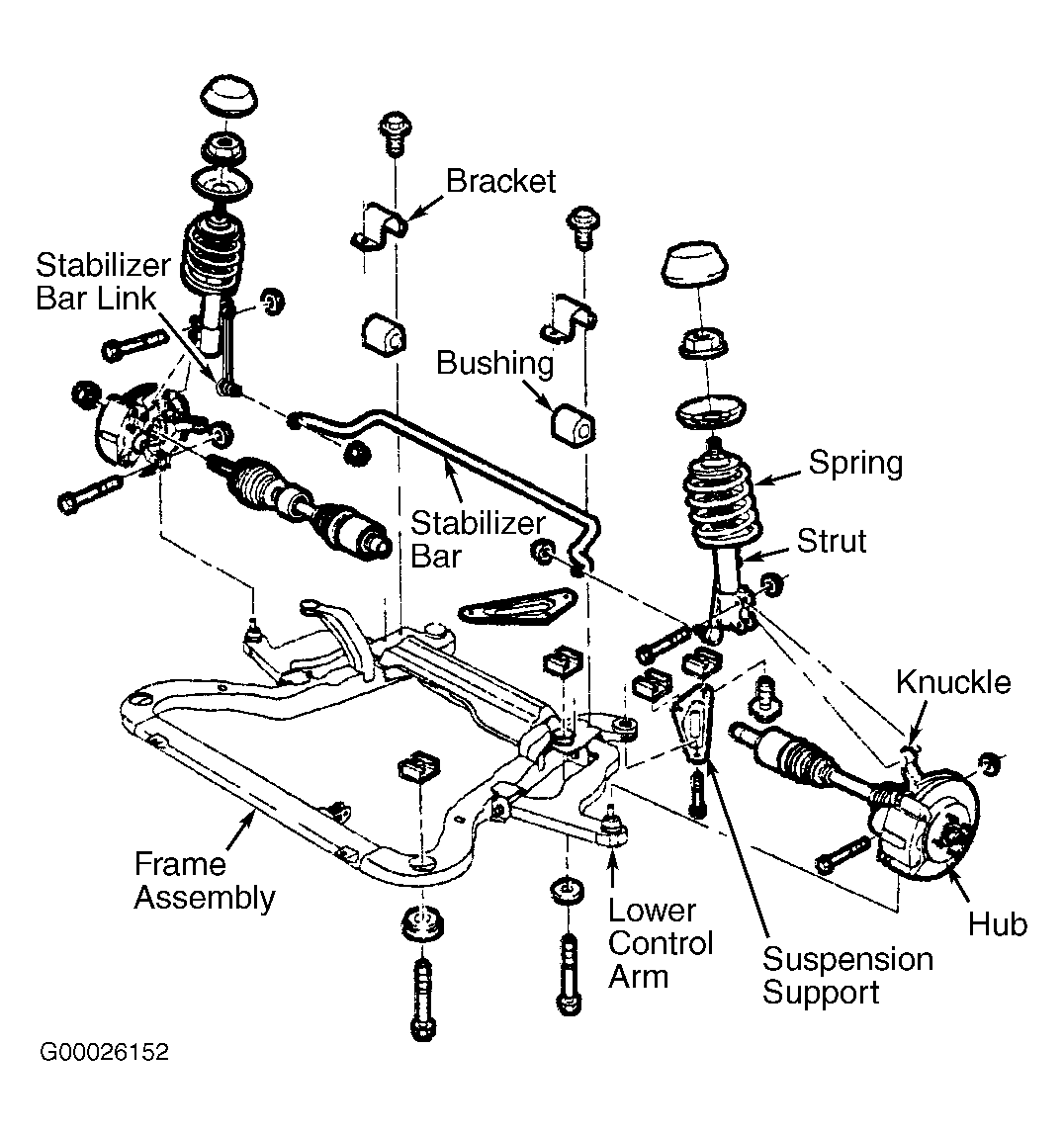 Bracket

Stabilizer Bar Link

Bushing

Spring

Stabilizer Bar

Strut

Knuckle

Frame Assembly

Lower Control Arm

Suspension Support

Hub

G00026152