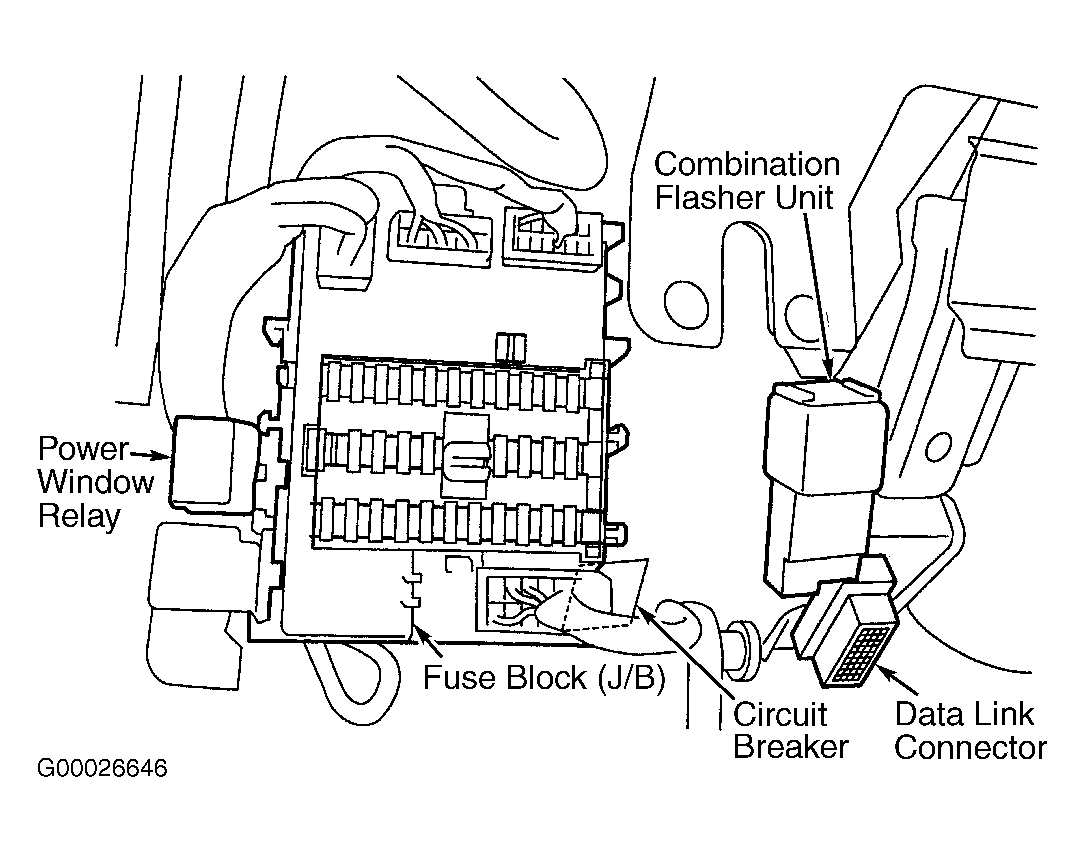 Combination Flasher Unit

Power Window Relay

Fuse Block (J/B)

Circuit Breaker

Data Link Connector

G00026646