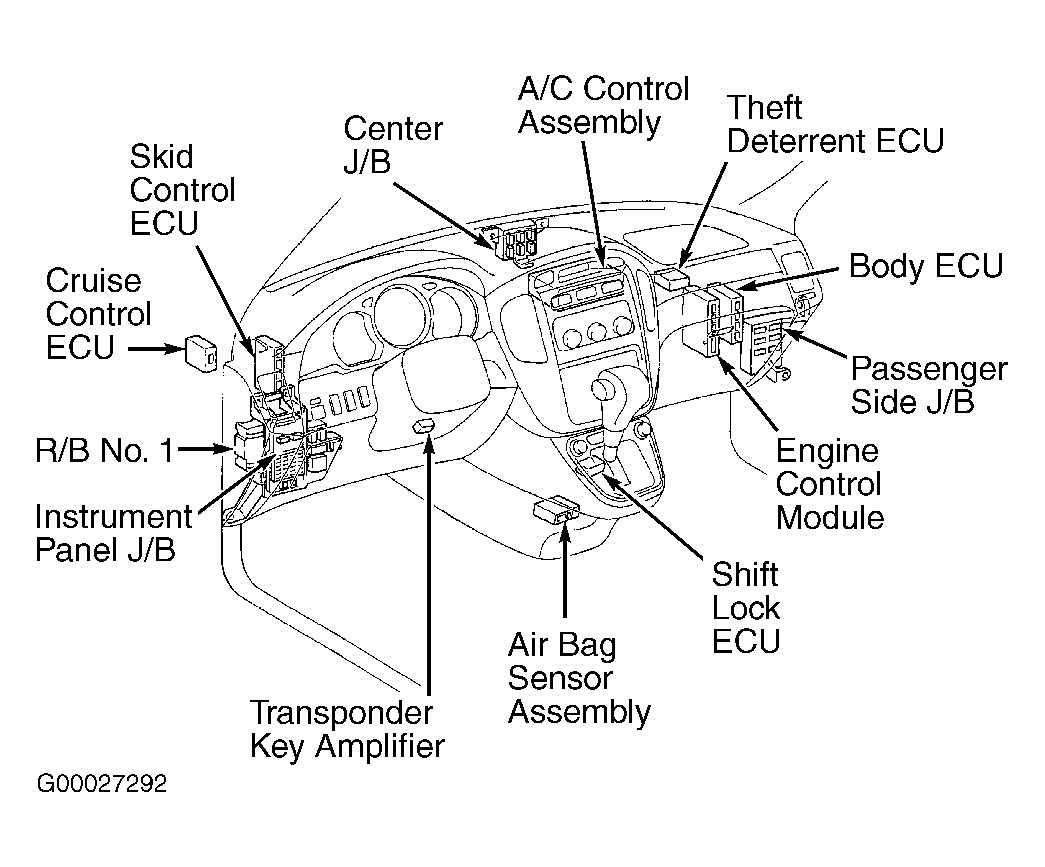 A/C Control Assembly

Theft Deterrent ECU

Center J/B

Skid Control ECU

Body ECU

Cruise Control ECU

Passenger Side J/B

R/B No. 1

Engine Control Module

Instrument Panel J/B

Shift Lock ECU

Air Bag Sensor Assembly

Transponder Key Amplifier

G00027292