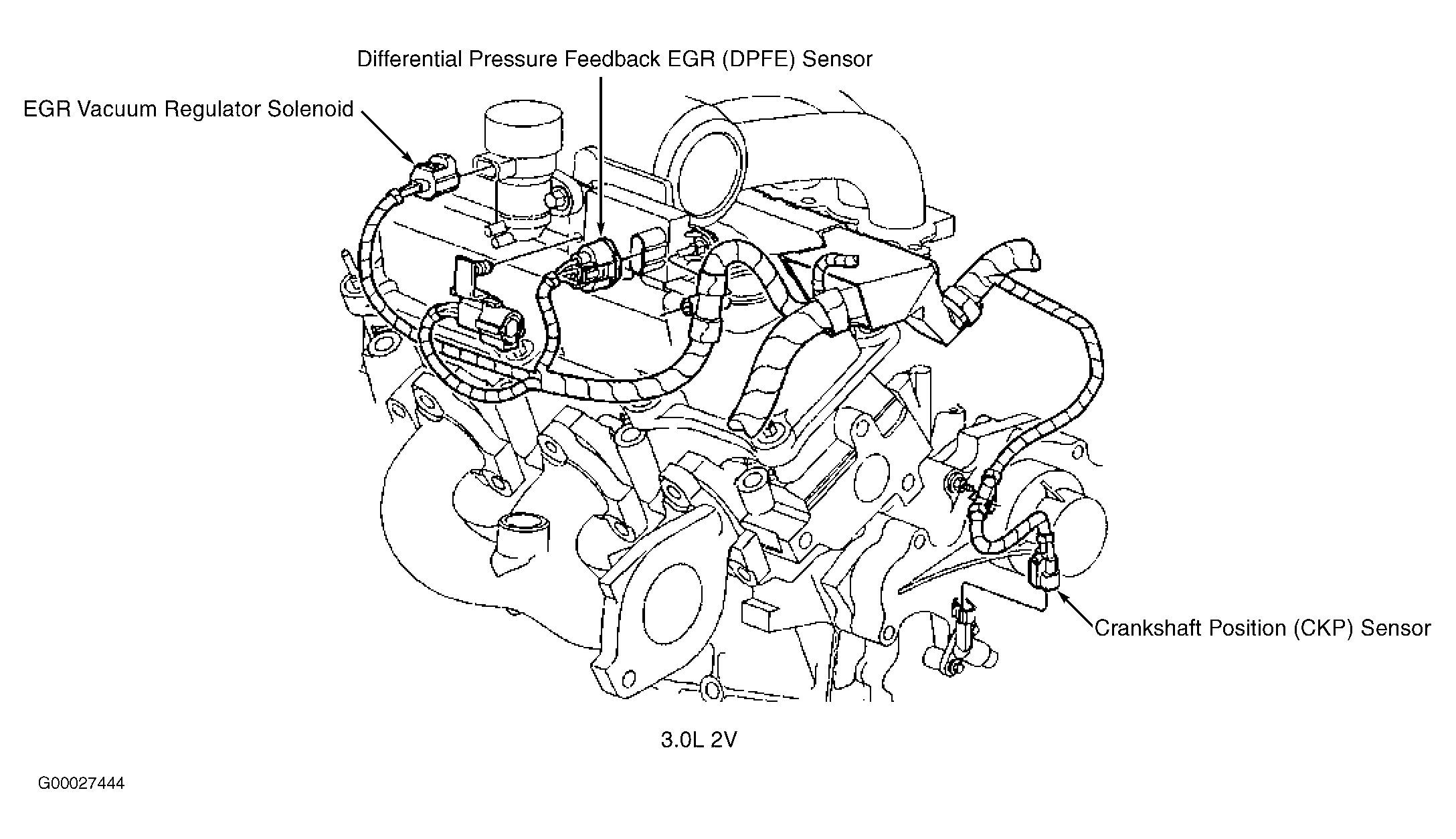 Differential Pressure Feedback EGR (DPFE) Sensor

EGR Vacuum Regulator Solenoid

Crankshaft Position (CKP) Sensor

3.0L 2V

G00027444