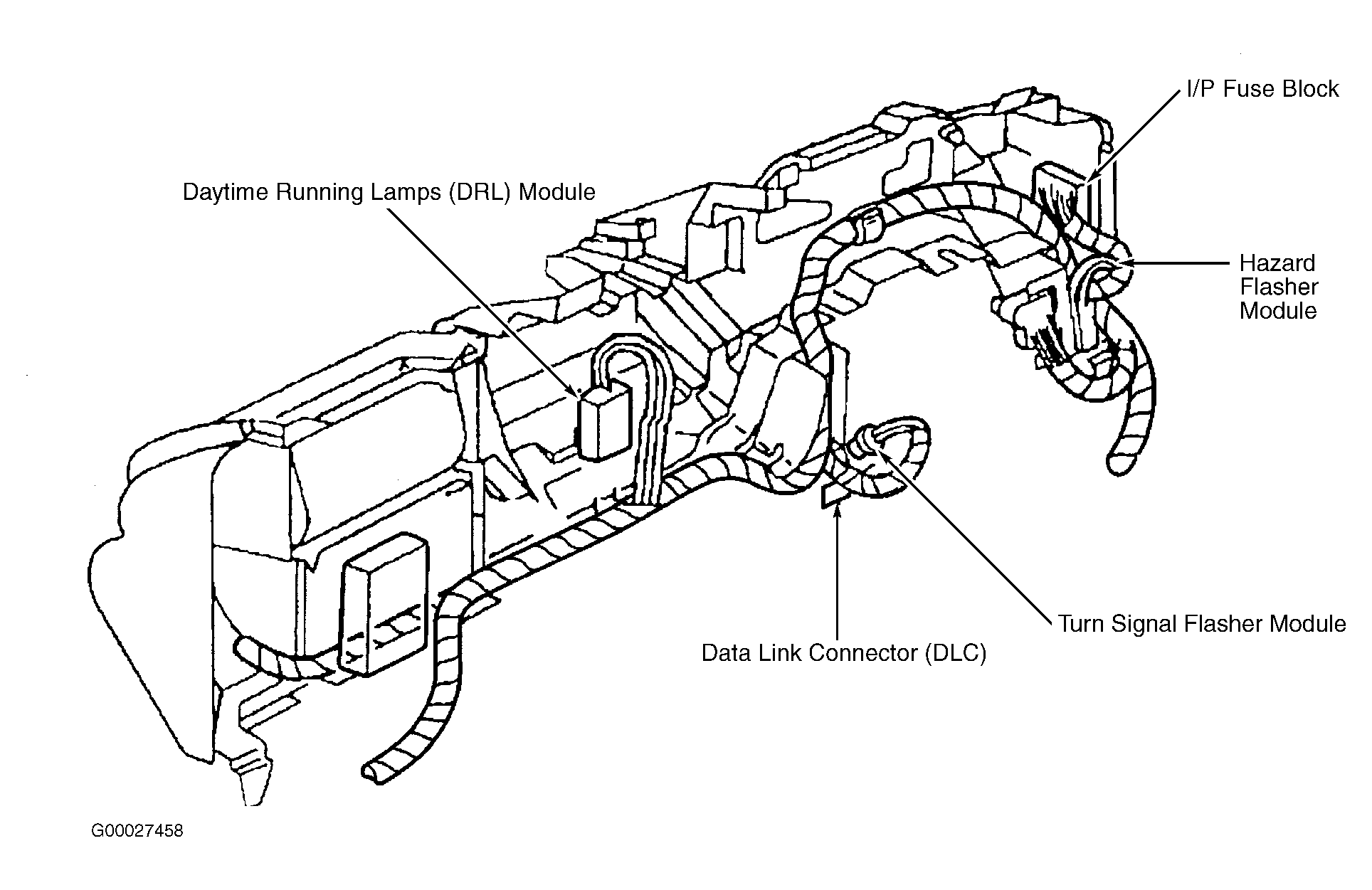 I/P Fuse Block

Daytime Running Lamps (DRL) Module

Hazard Flasher Module

Turn Signal Flasher Module

Data Link Connector (DLC)

G00027458