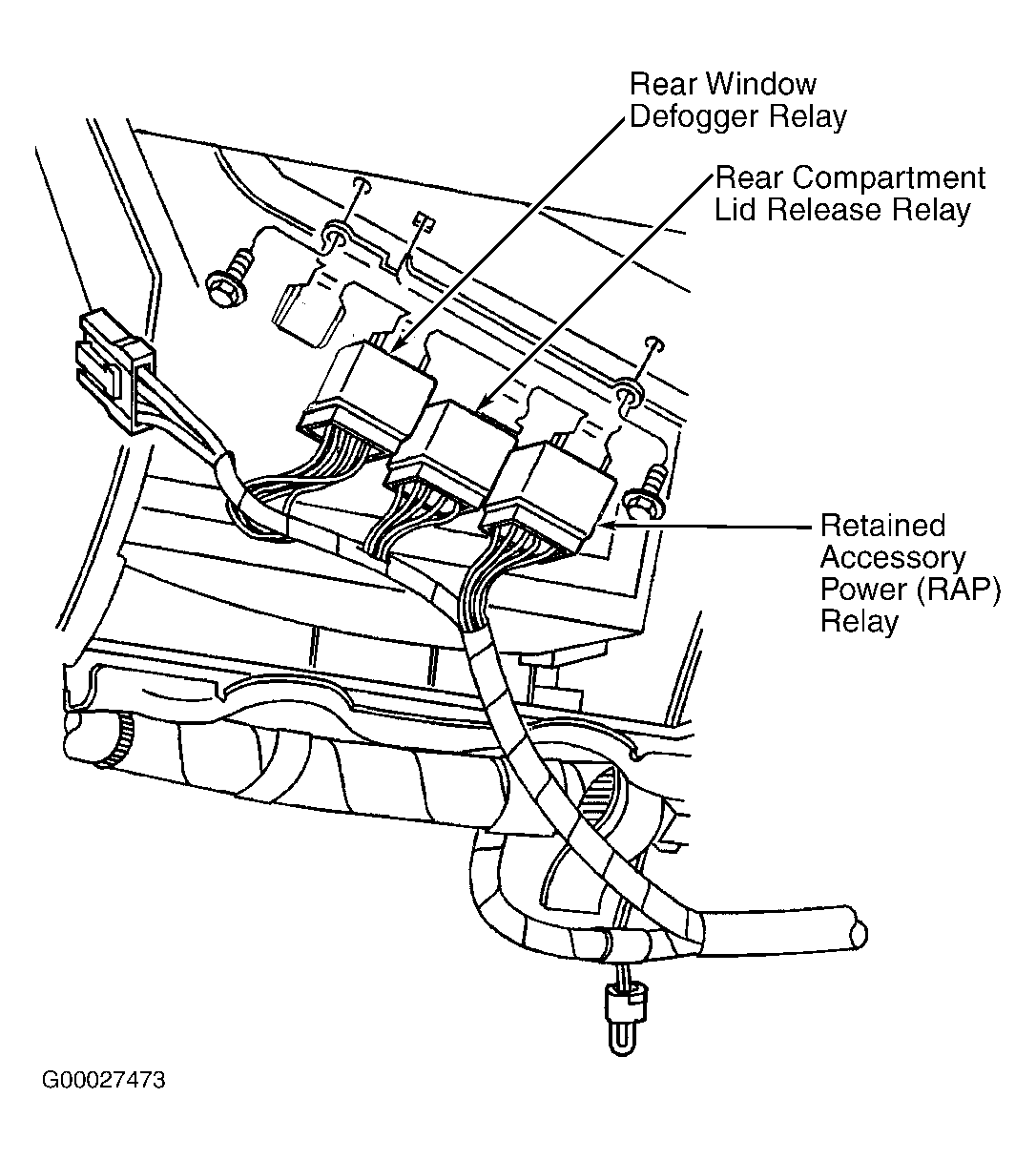 Rear Window Defogger Relay

Rear Compartment Lid Release Relay

Retained Accessory Power (RAP) Relay

G00027473