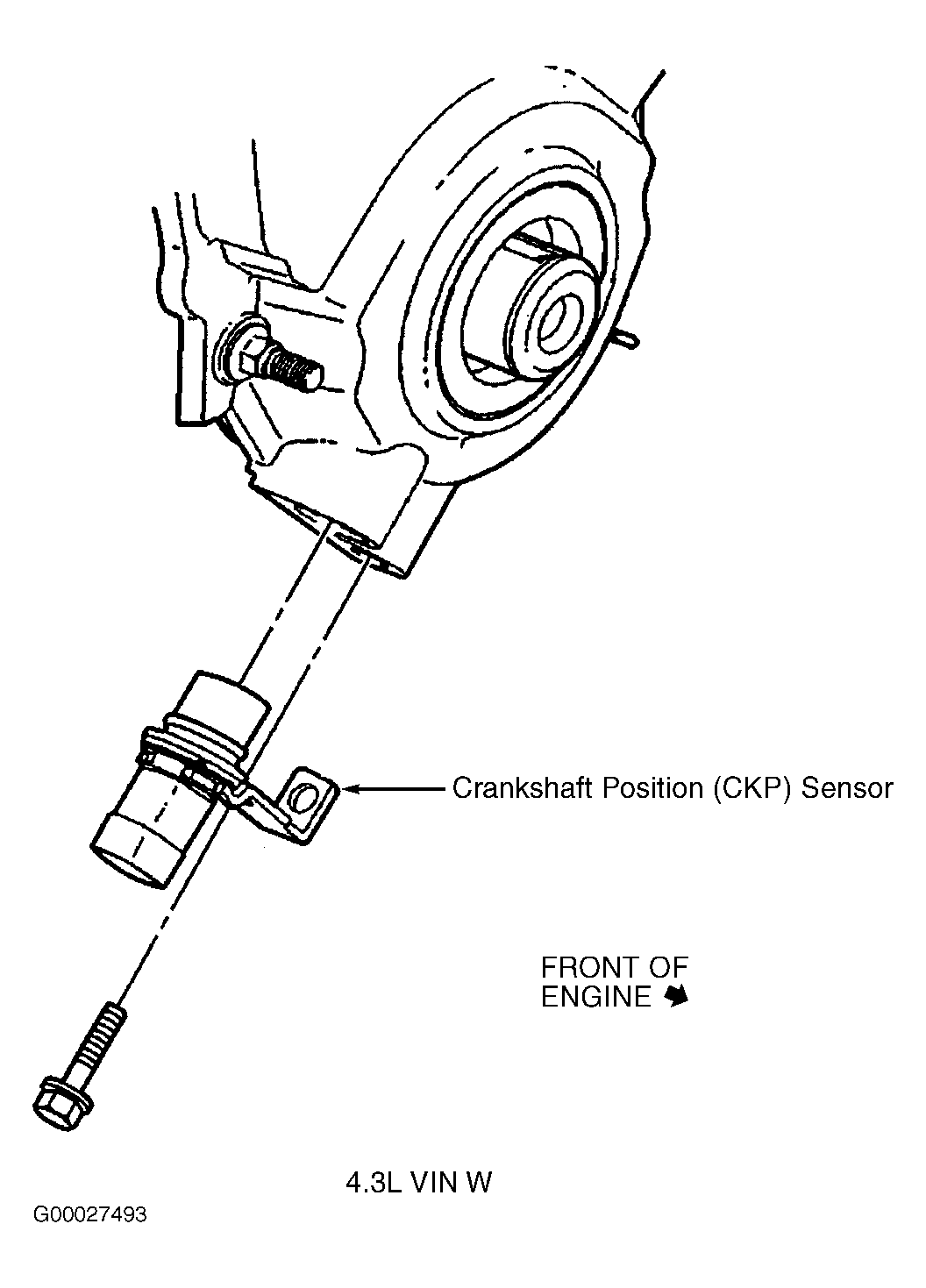 Crankshaft Position (CKP) Sensor

FRONT OF
ENGINE

4.3L VIN W

G00027493