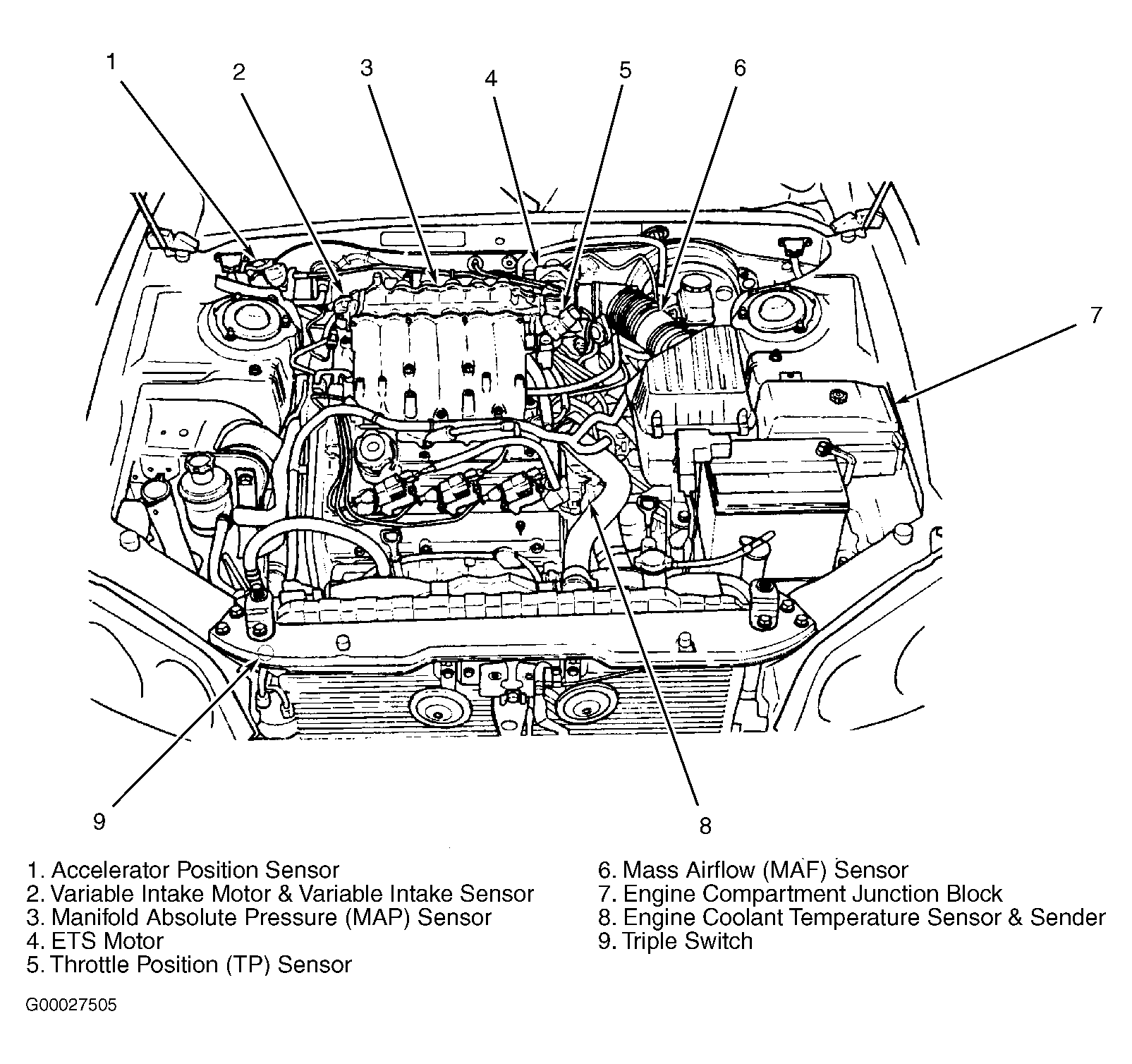 1
2
3
4
5
6
7
9
8

1. Accelerator Position Sensor
2. Variable Intake Motor & Variable Intake Sensor
3. Manifold Absolute Pressure (MAP) Sensor
4. ETS Motor
5. Throttle Position (TP) Sensor

6. Mass Airflow (MAF) Sensor
7. Engine Compartment Junction Block
8. Engine Coolant Temperature Sensor & Sender
9. Triple Switch

G00027505