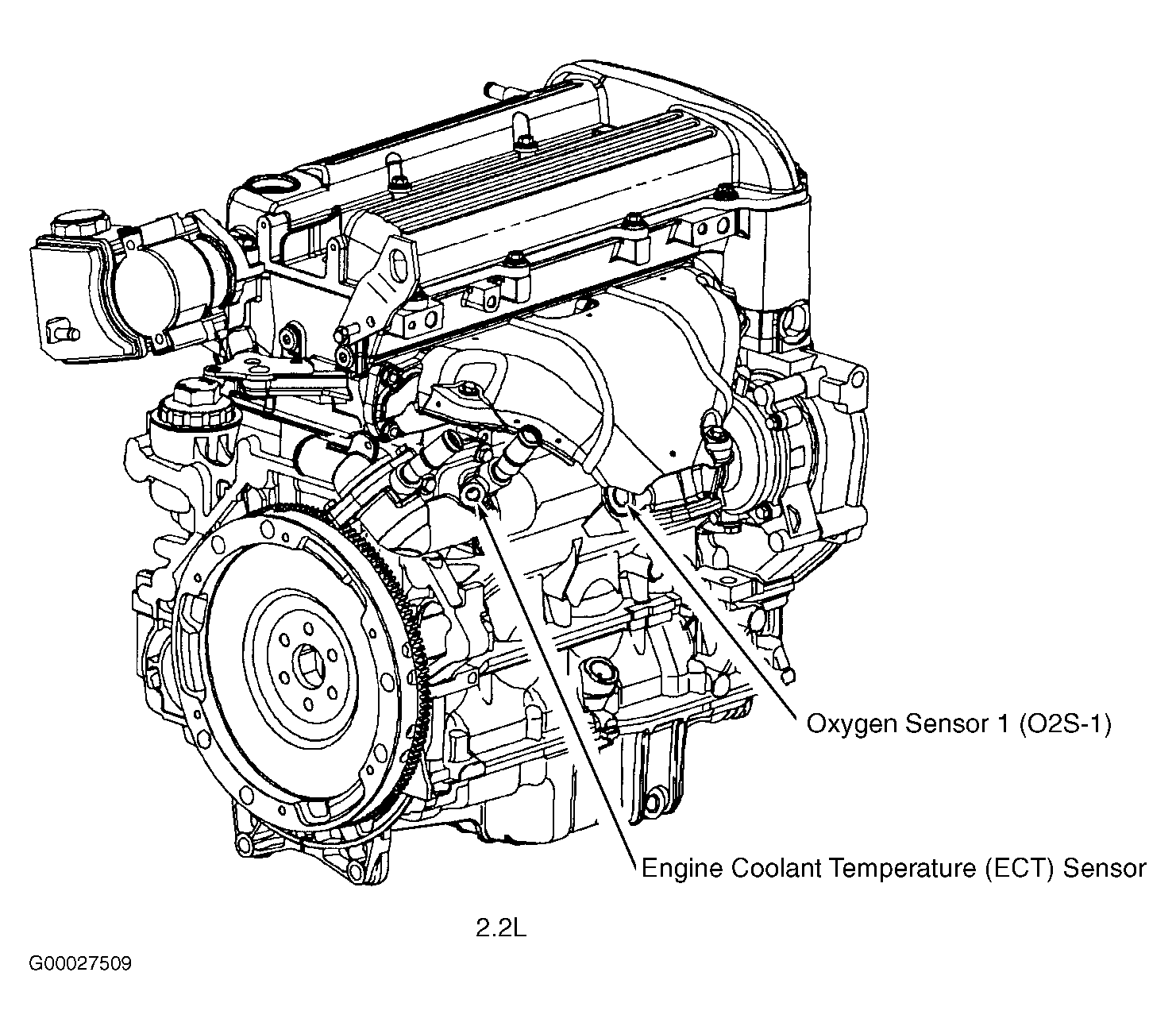 Oxygen Sensor 1 (O2S-1)

Engine Coolant Temperature (ECT) Sensor

2.2L

G00027509