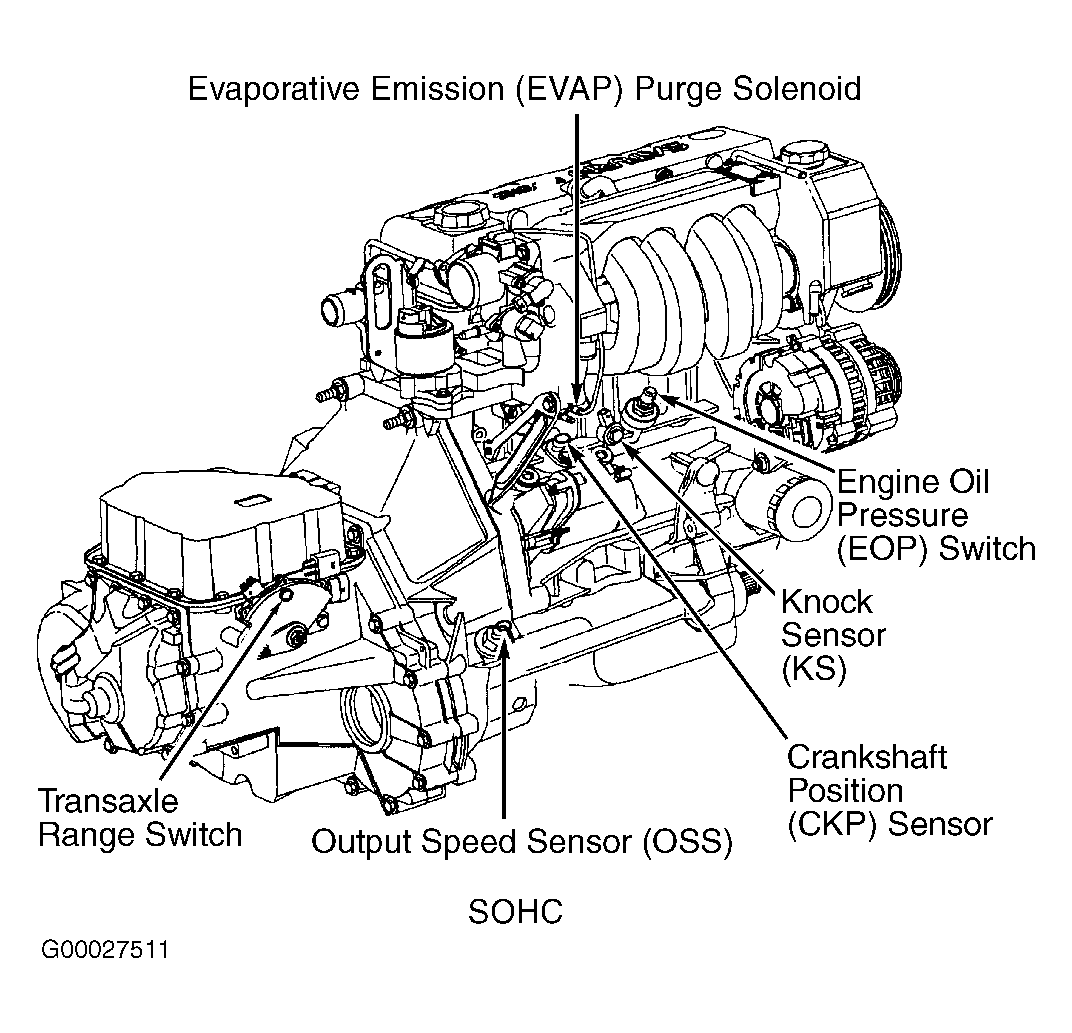 Evaporative Emission (EVAP) Purge Solenoid

Engine Oil Pressure (EOP) Switch

Knock Sensor (KS)

Crankshaft Position (CKP) Sensor

Transaxle Range Switch

Output Speed Sensor (OSS)

SOHC

G00027511