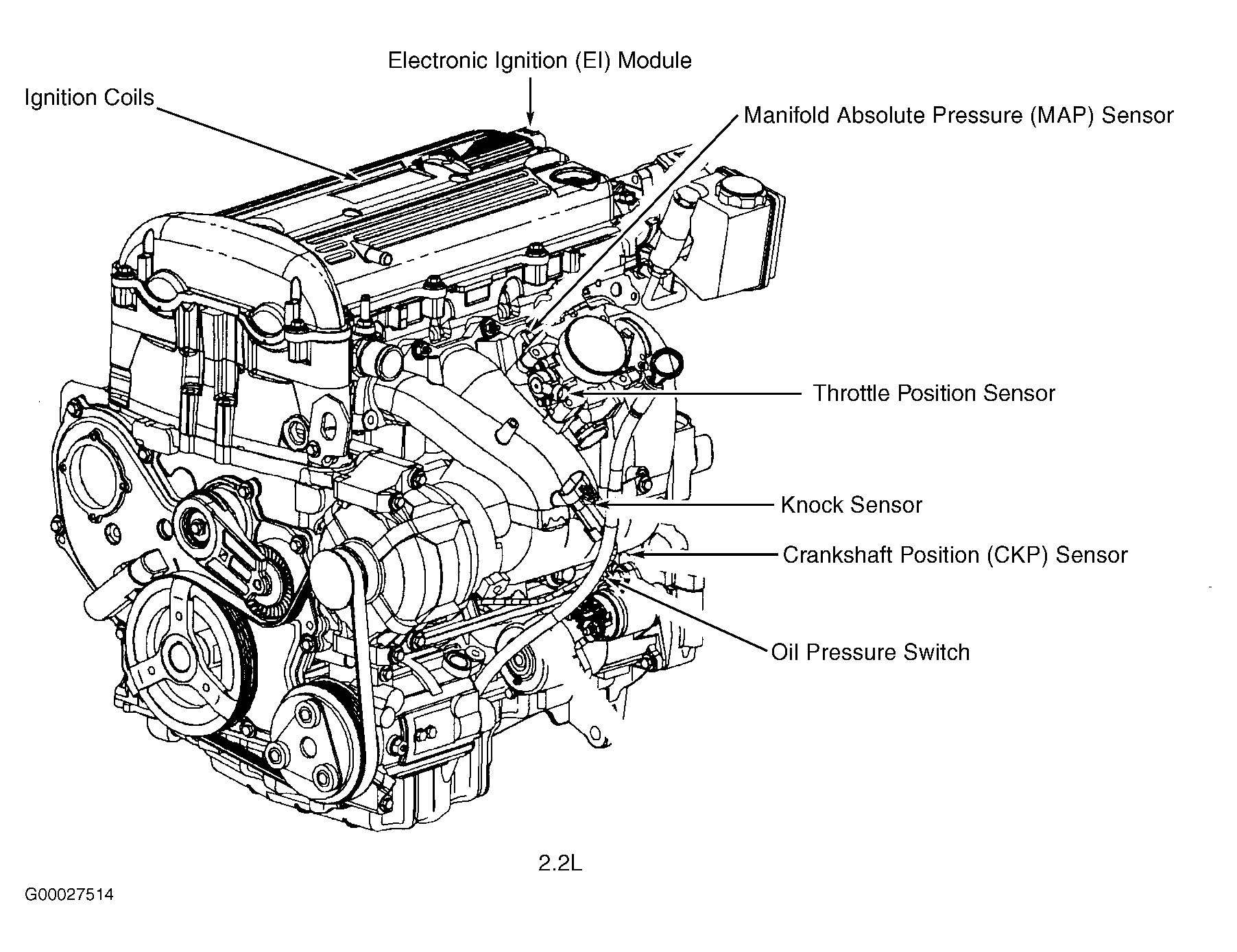 Electronic Ignition (EI) Module

Ignition Coils

Manifold Absolute Pressure (MAP) Sensor

Throttle Position Sensor

Knock Sensor

Crankshaft Position (CKP) Sensor

Oil Pressure Switch

2.2L

G00027514