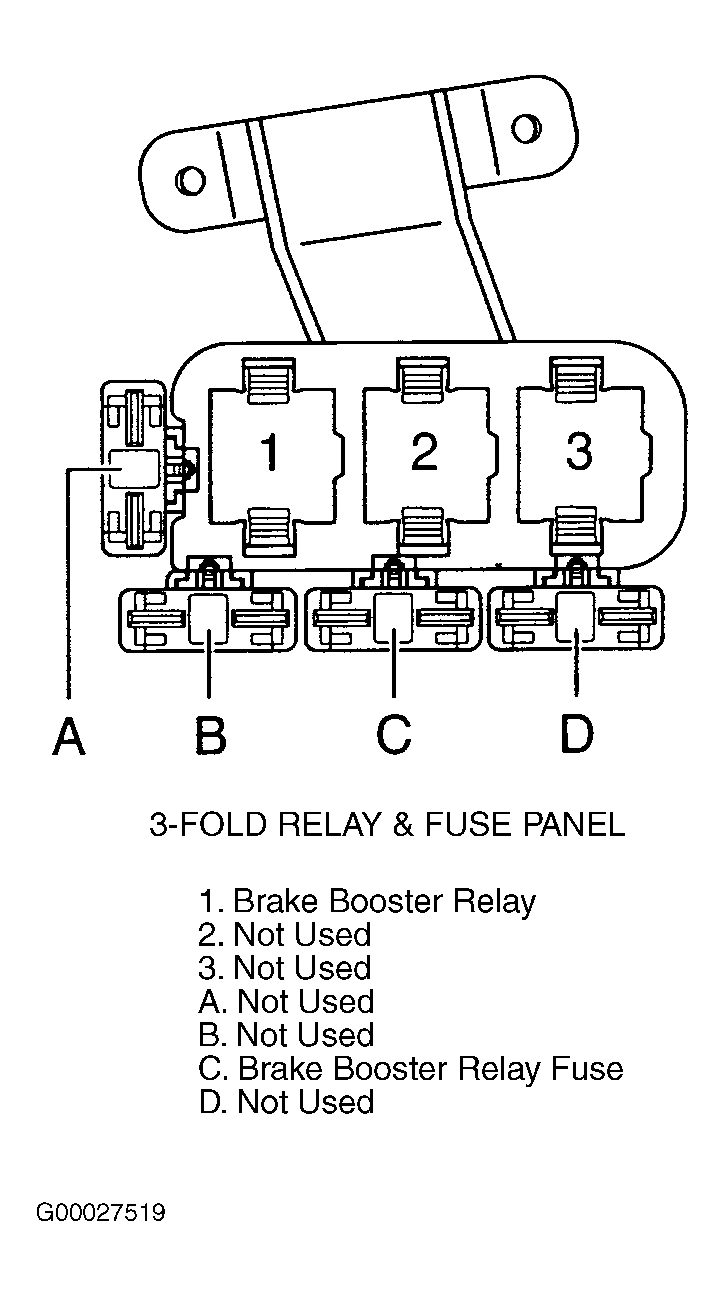 1
2
3

A
B
C
D

3-FOLD RELAY & FUSE PANEL

1. Brake Booster Relay
2. Not Used
3. Not Used
A. Not Used
B. Not Used
C. Brake Booster Relay Fuse
D. Not Used

G00027519