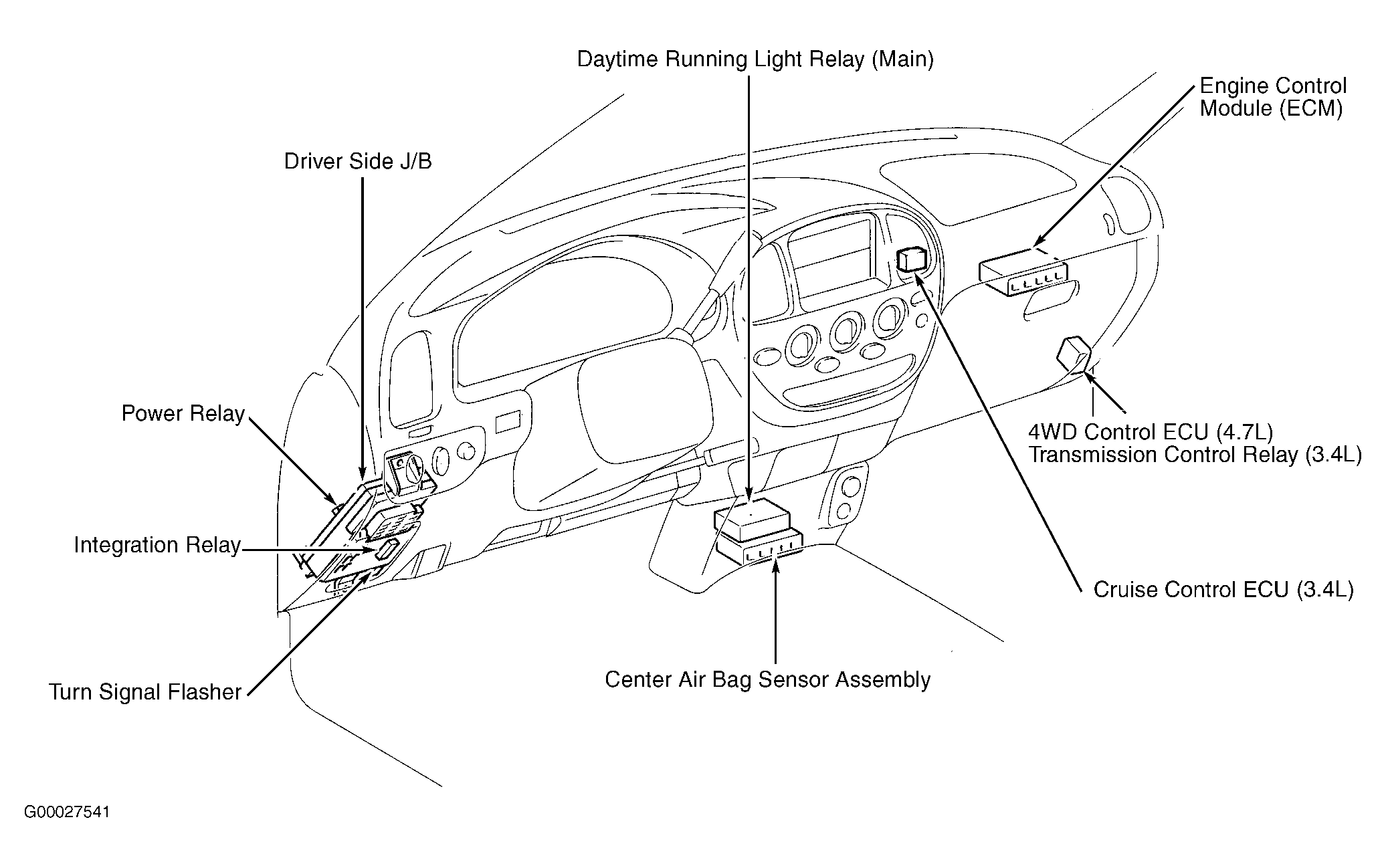 Daytime Running Light Relay (Main)

Engine Control Module (ECM)

Driver Side J/B

Power Relay

4WD Control ECU (4.7L)
Transmission Control Relay (3.4L)

Integration Relay

Cruise Control ECU (3.4L)

Turn Signal Flasher

Center Air Bag Sensor Assembly

G00027541