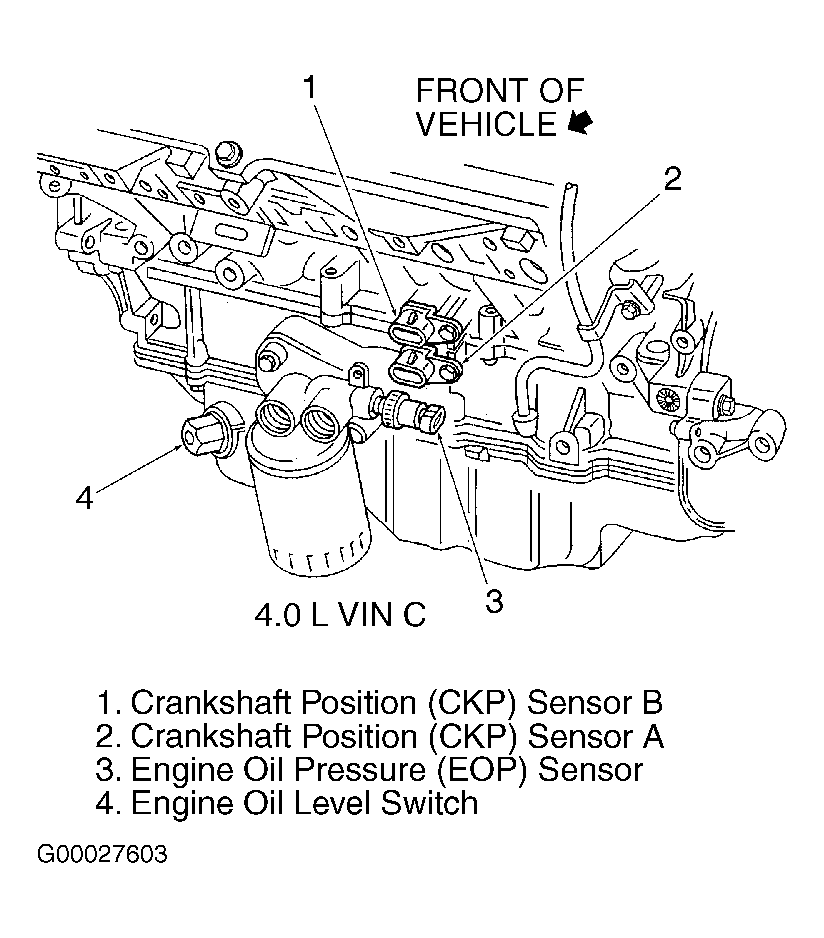 1

FRONT OF VEHICLE

2

4

3

4.0 L VIN C

1. Crankshaft Position (CKP) Sensor B
2. Crankshaft Position (CKP) Sensor A
3. Engine Oil Pressure (EOP) Sensor
4. Engine Oil Level Switch

G00027603