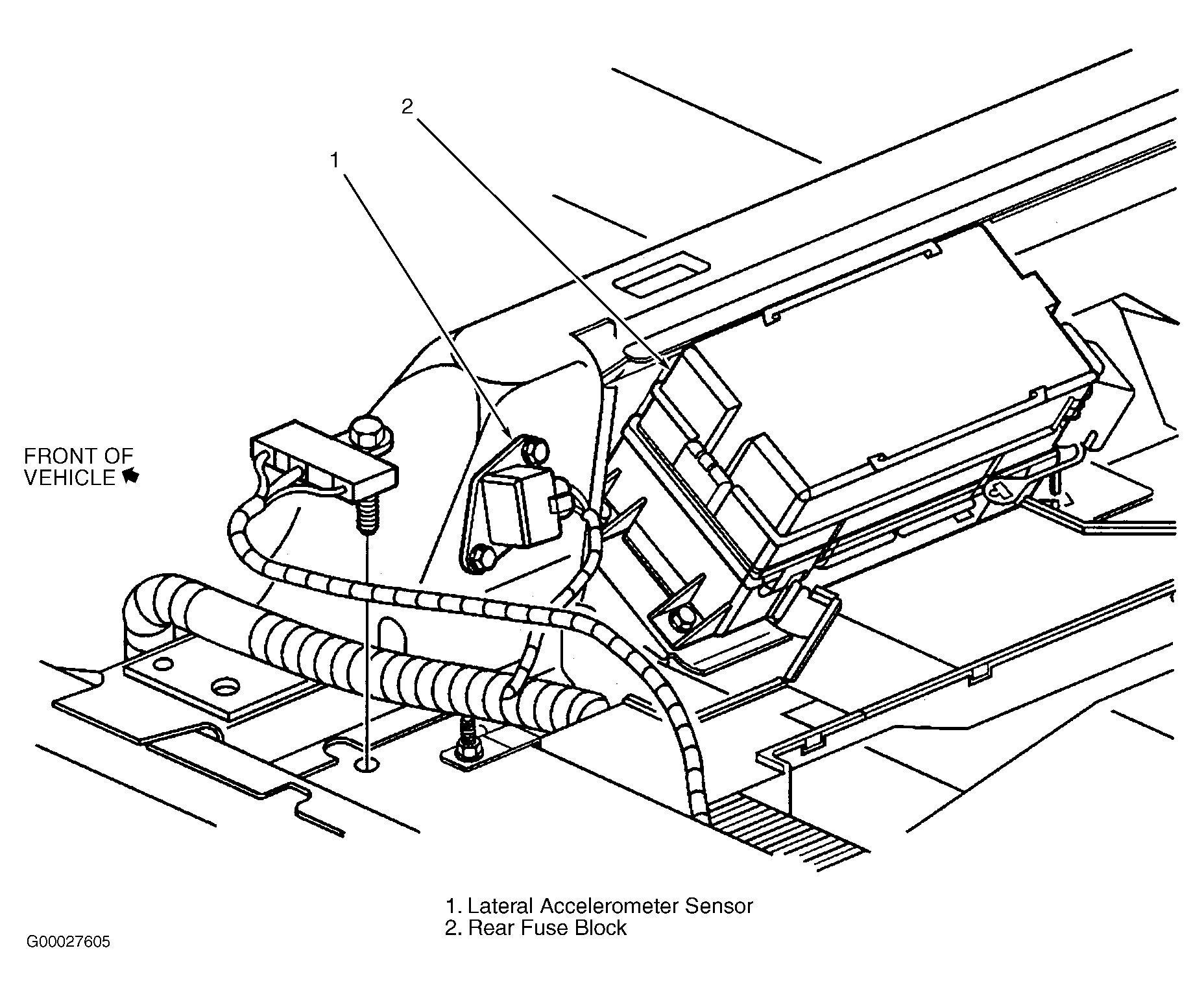 2

1

FRONT OF VEHICLE

1. Lateral Accelerometer Sensor
2. Rear Fuse Block

G00027605