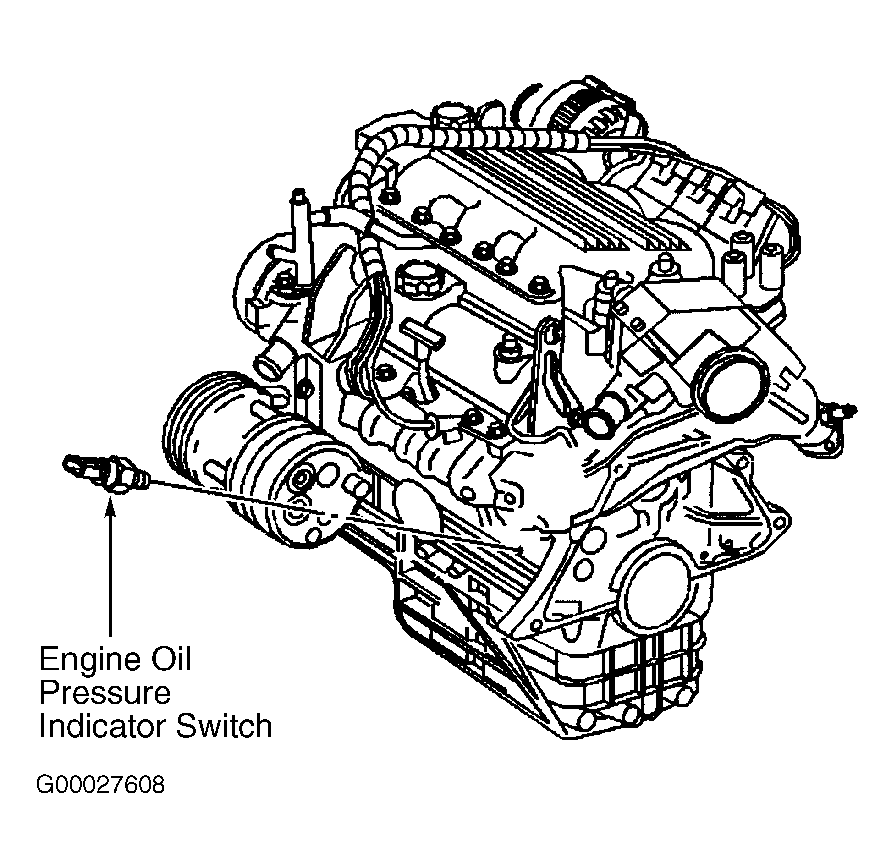 Engine Oil Pressure Indicator Switch

G00027608