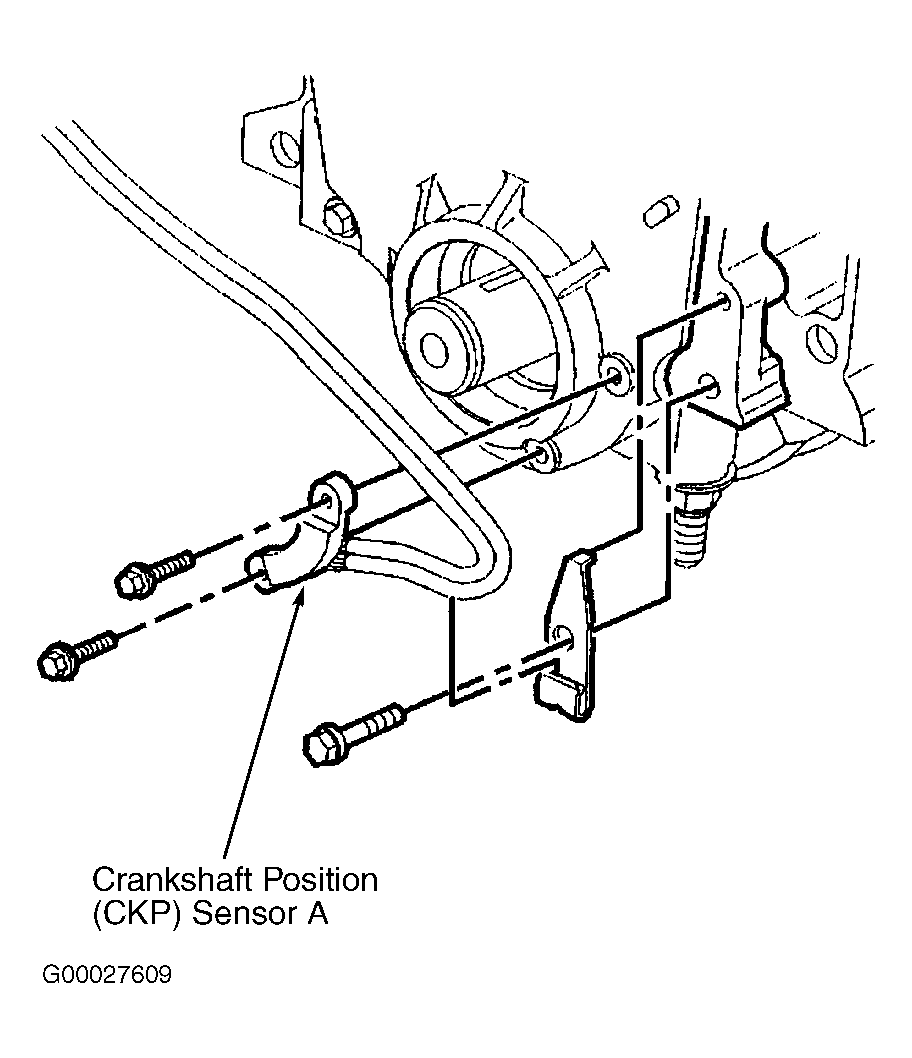 Crankshaft Position
(CKP) Sensor A

G00027609