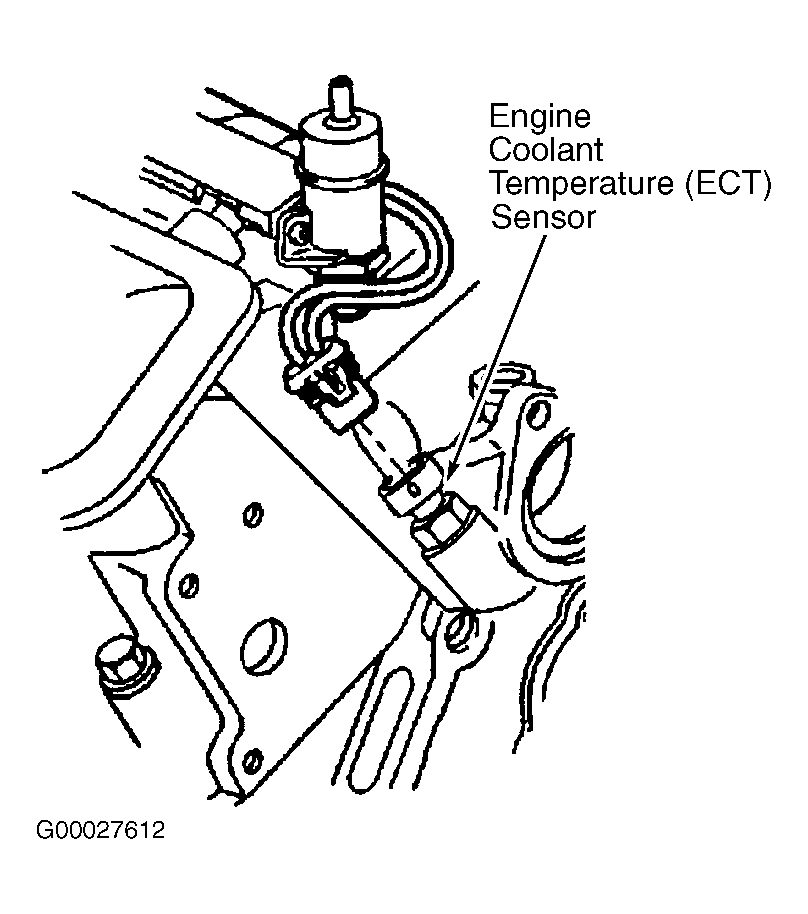 Engine Coolant Temperature (ECT) Sensor

G00027612