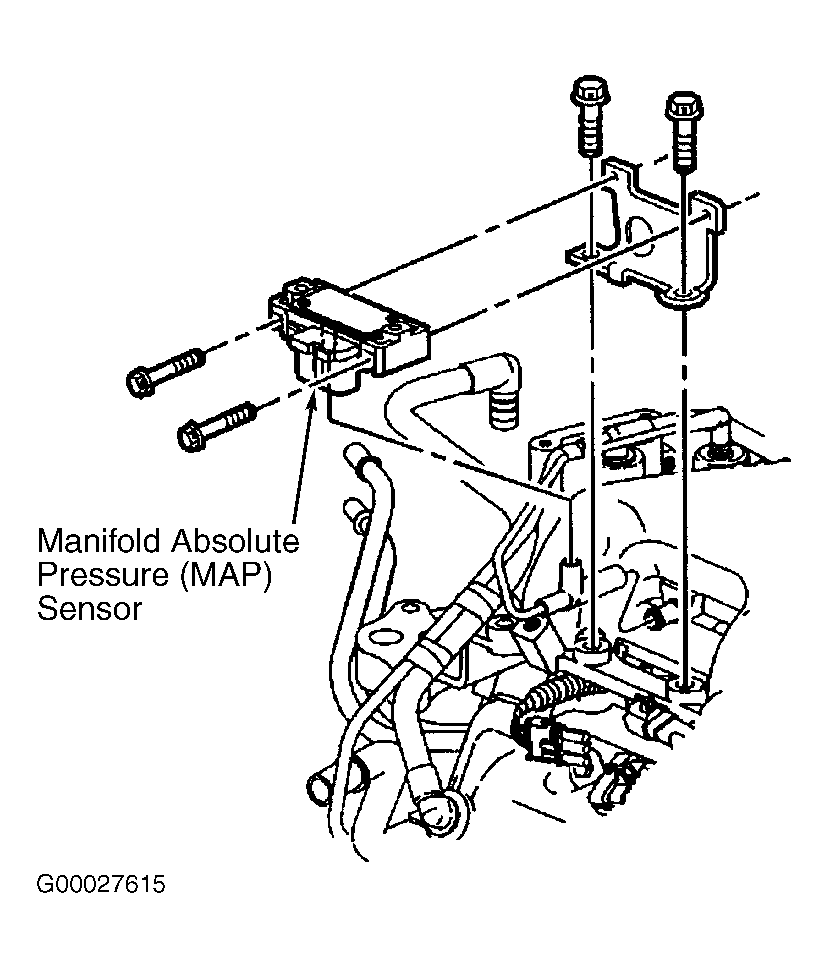 Manifold Absolute Pressure (MAP) Sensor

G00027615