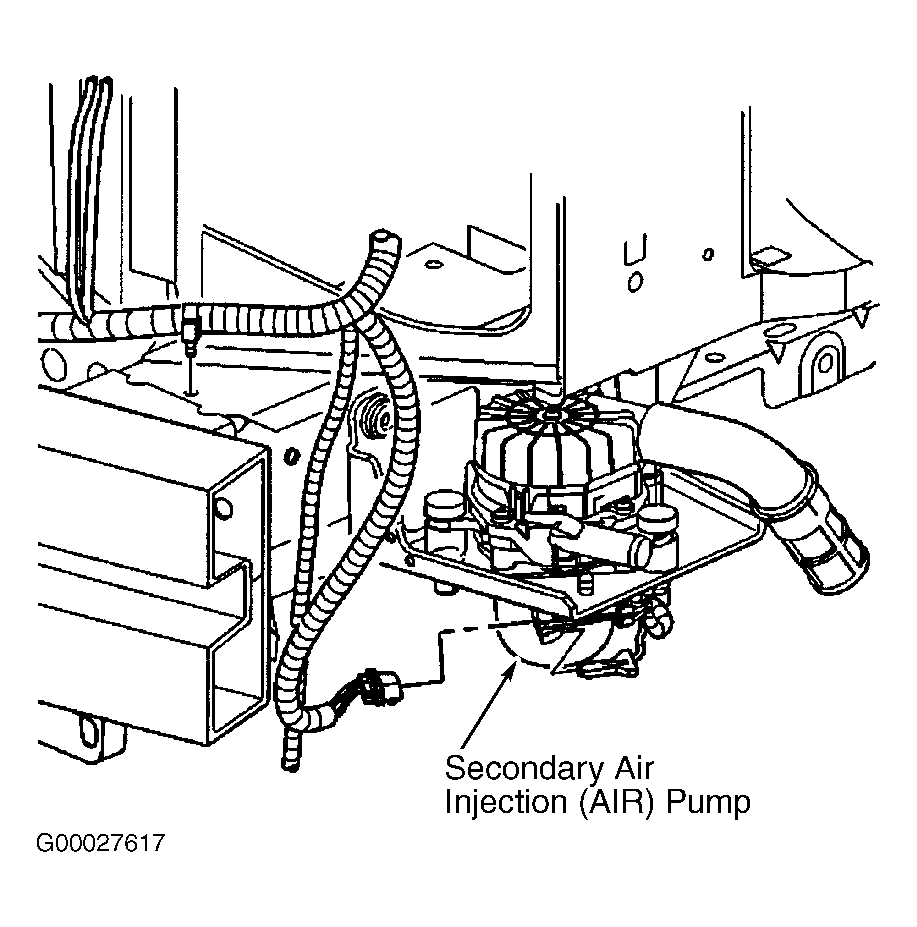 Secondary Air Injection (AIR) Pump

G00027617