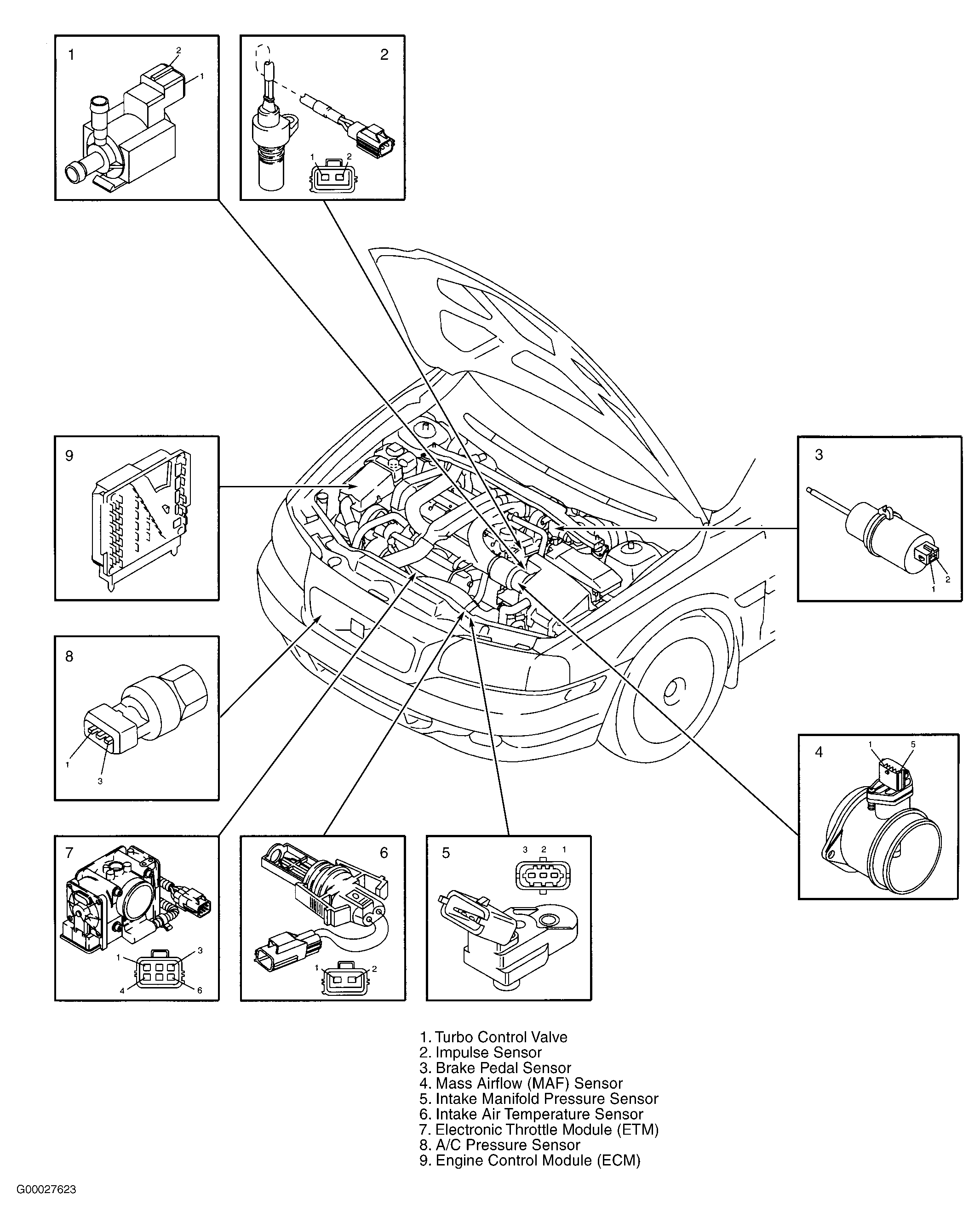 1
2
1

2
1 2

9

3
1 2

8
1
3

4
1 5

7
1 3
4 6

6
1 2

5
3 2 1

1. Turbo Control Valve
2. Impulse Sensor
3. Brake Pedal Sensor
4. Mass Airflow (MAF) Sensor
5. Intake Manifold Pressure Sensor
6. Intake Air Temperature Sensor
7. Electronic Throttle Module (ETM)
8. A/C Pressure Sensor
9. Engine Control Module (ECM)

G00027623