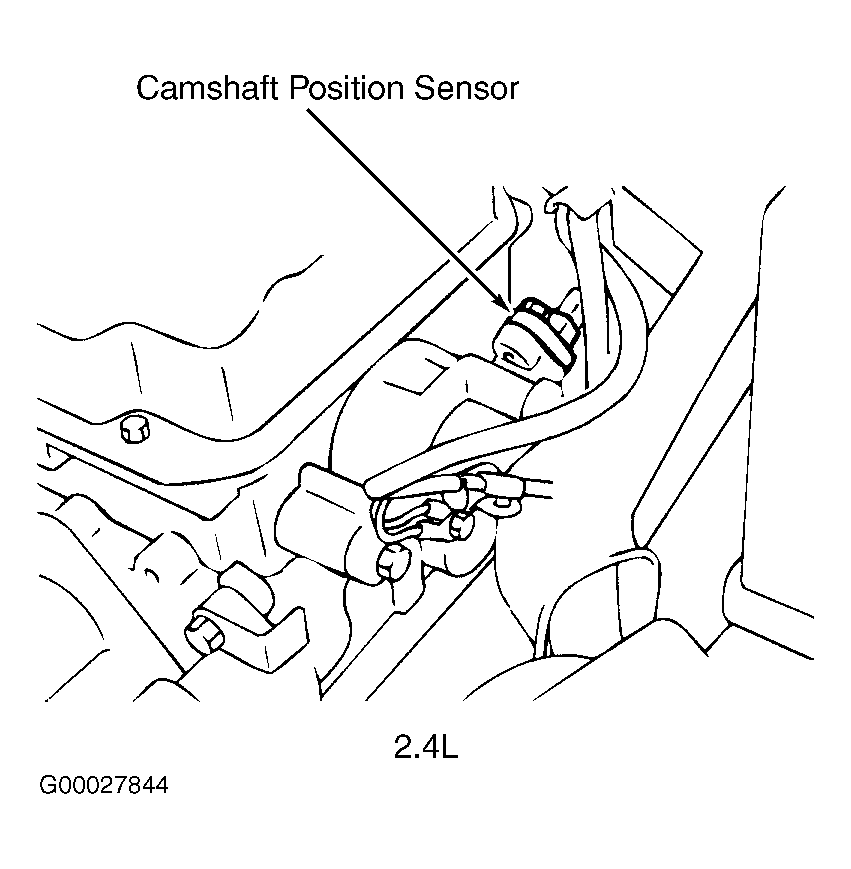 Camshaft Position Sensor

2.4L

G00027844