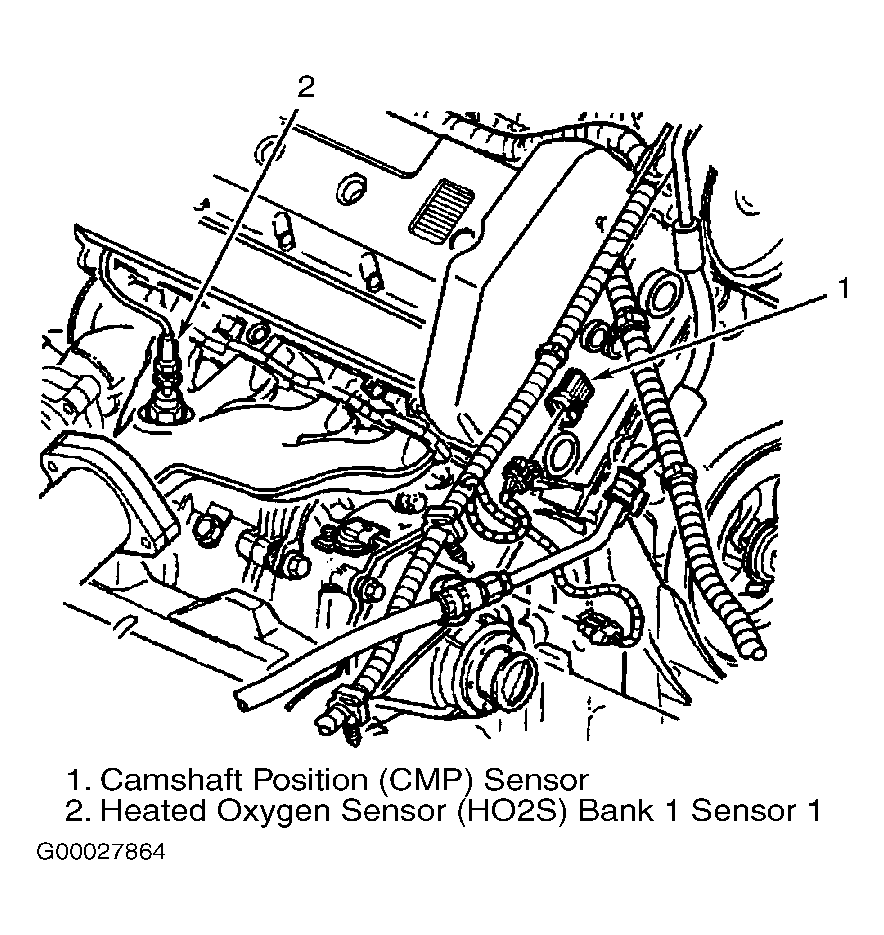 2

1

1. Camshaft Position (CMP) Sensor
2. Heated Oxygen Sensor (HO2S) Bank 1 Sensor 1

G00027864