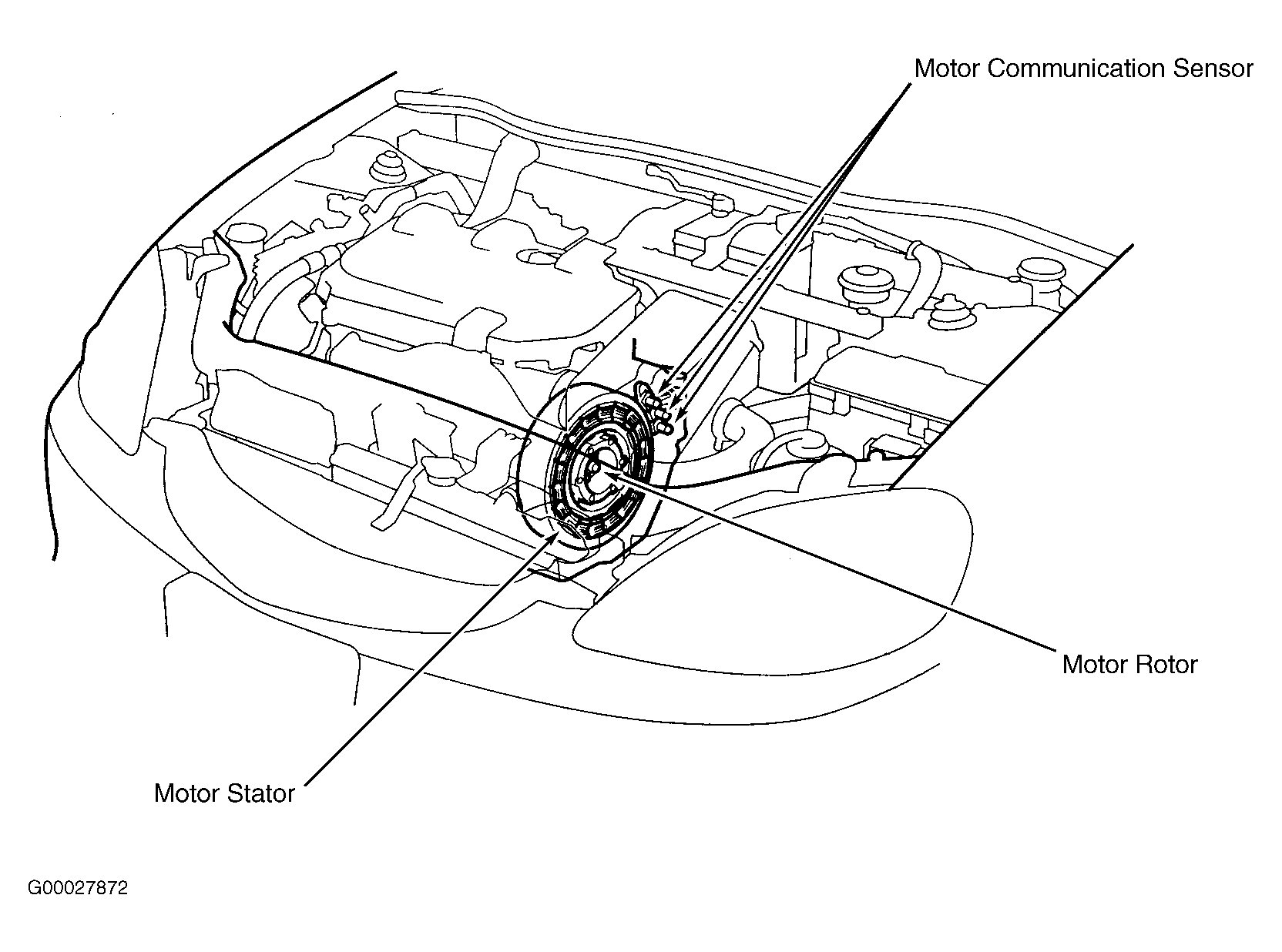 Motor Communication Sensor

Motor Rotor

Motor Stator

G00027872