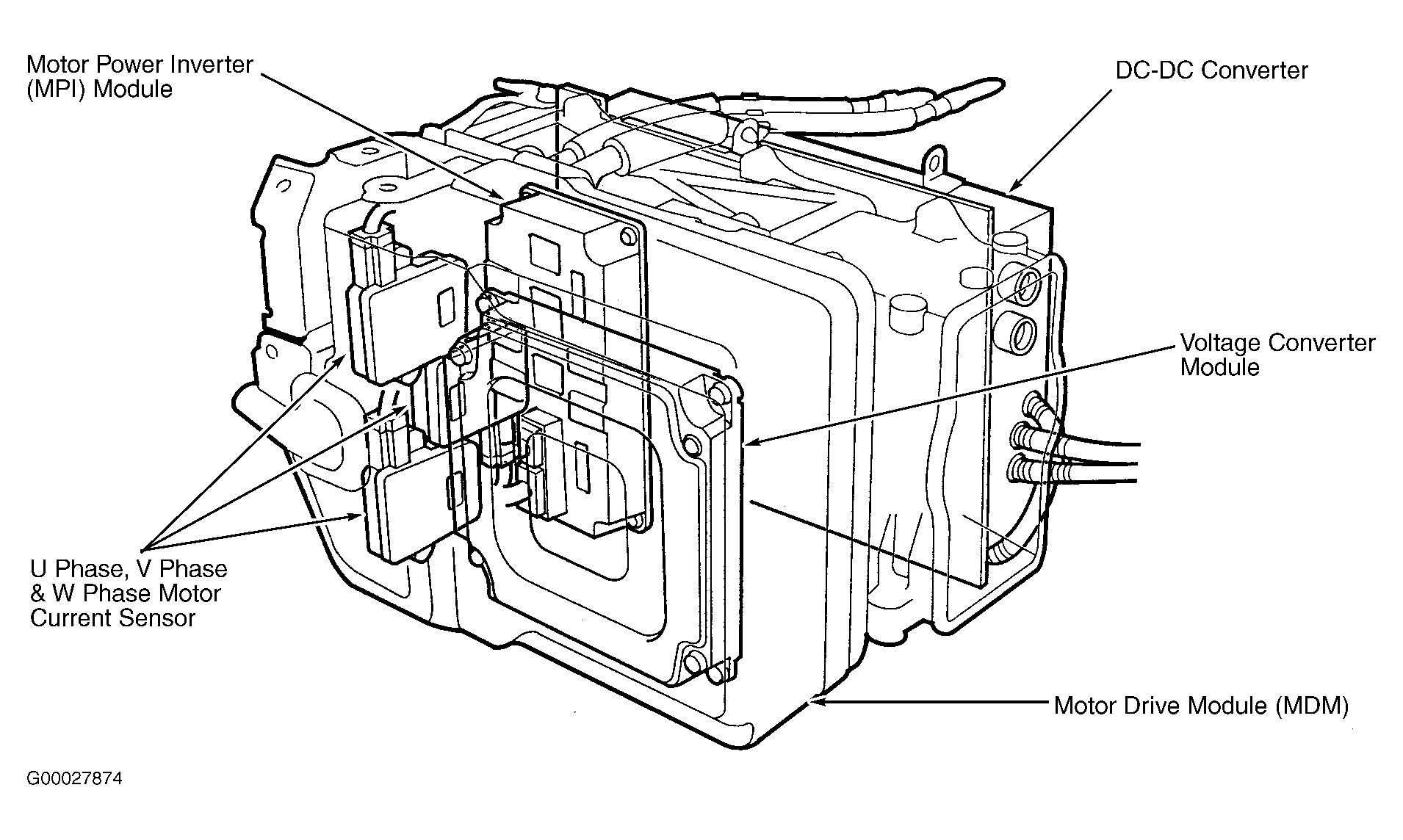 Motor Power Inverter (MPI) Module

DC-DC Converter

Voltage Converter Module

U Phase, V Phase & W Phase Motor Current Sensor

Motor Drive Module (MDM)

G00027874