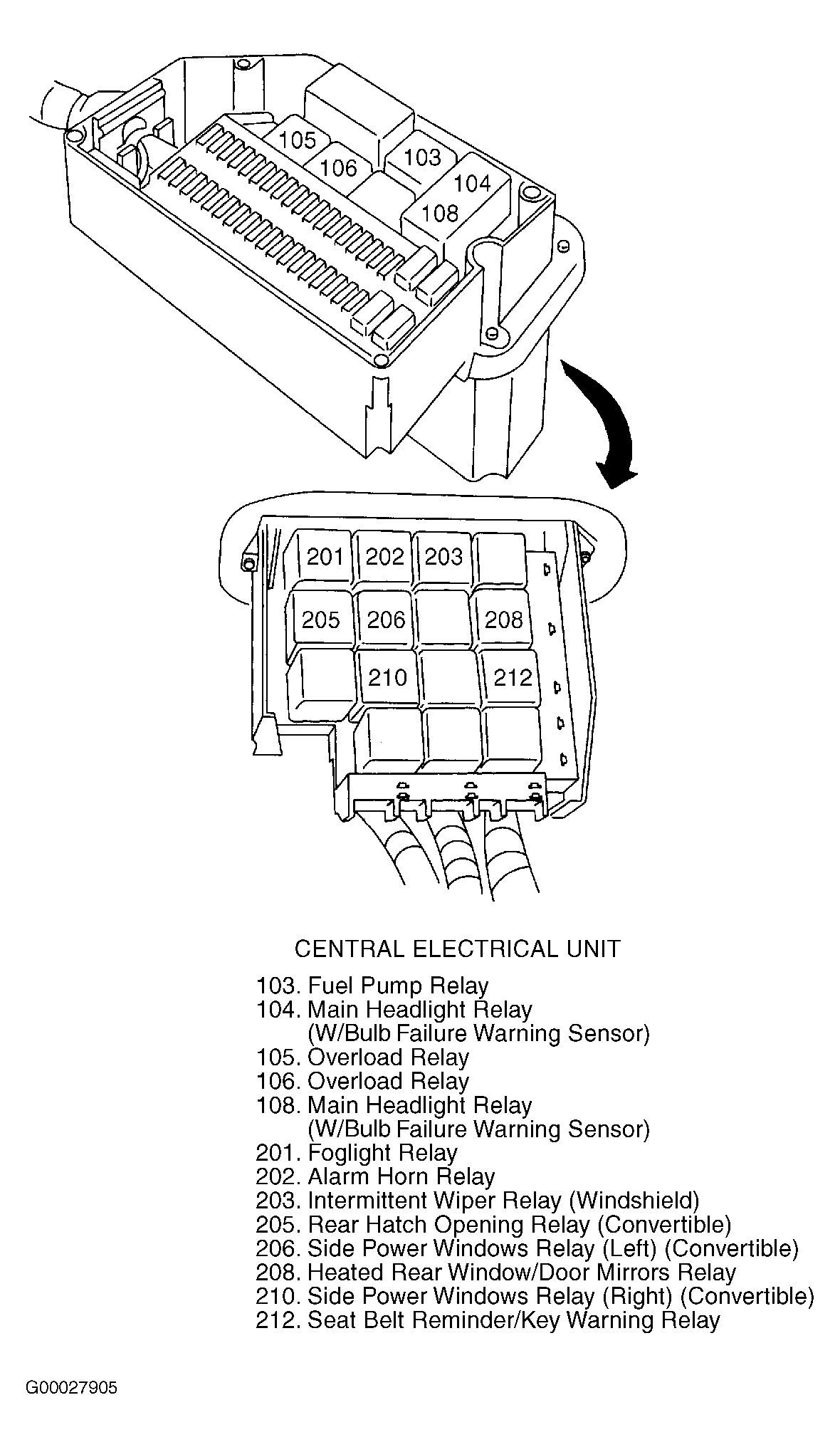 105
106
103
104
108

201
202
203
205
206
208
210
212

CENTRAL ELECTRICAL UNIT

103. Fuel Pump Relay
104. Main Headlight Relay (W/Bulb Failure Warning Sensor)
105. Overload Relay
106. Overload Relay
108. Main Headlight Relay (W/Bulb Failure Warning Sensor)
201. Foglight Relay
202. Alarm Horn Relay
203. Intermittent Wiper Relay (Windshield)
205. Rear Hatch Opening Relay (Convertible)
206. Side Power Windows Relay (Left) (Convertible)
208. Heated Rear Window/Door Mirrors Relay
210. Side Power Windows Relay (Right) (Convertible)
212. Seat Belt Reminder/Key Warning Relay

G00027905