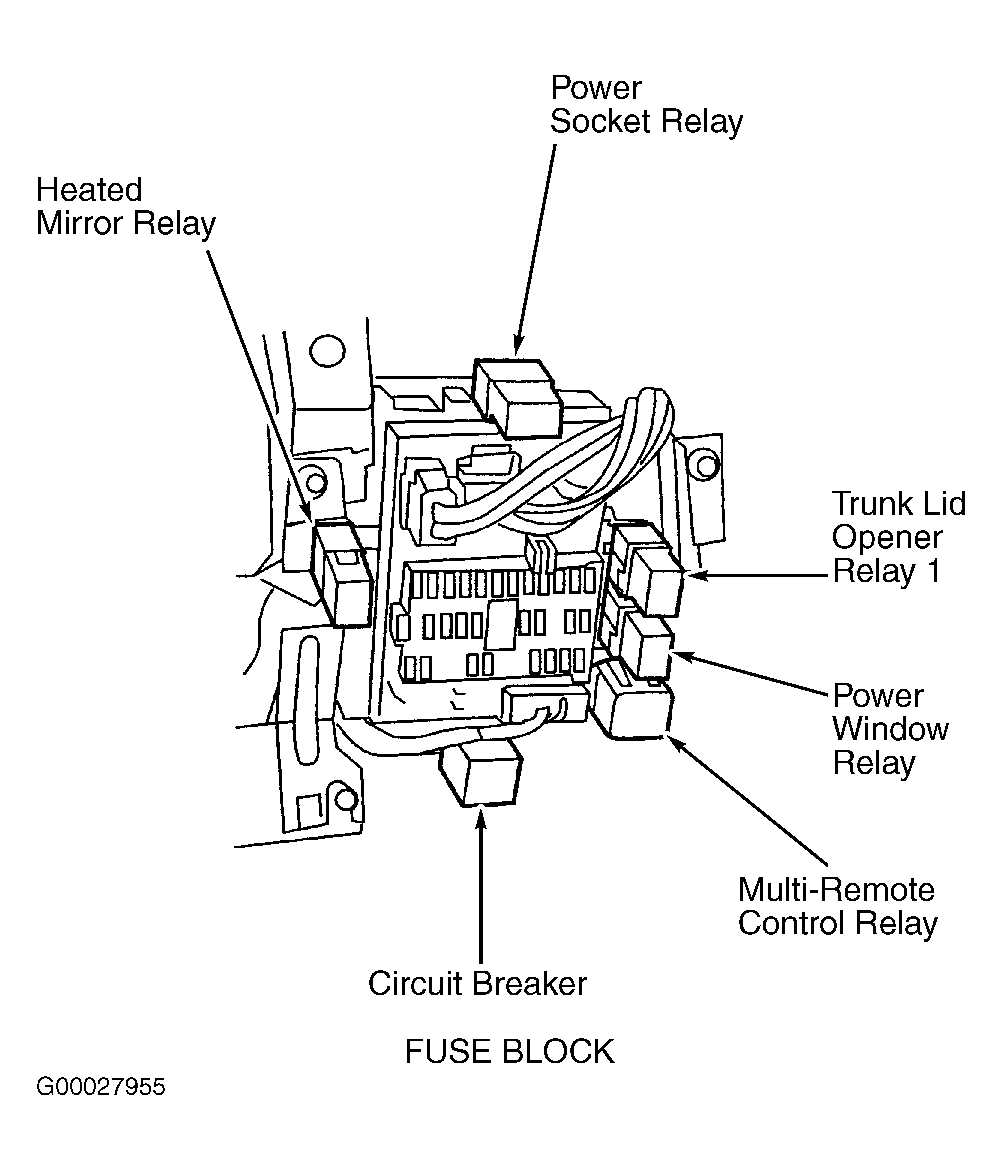 Power Socket Relay

Heated Mirror Relay

Trunk Lid Opener Relay 1

Power Window Relay

Multi-Remote Control Relay

Circuit Breaker

FUSE BLOCK

G00027955