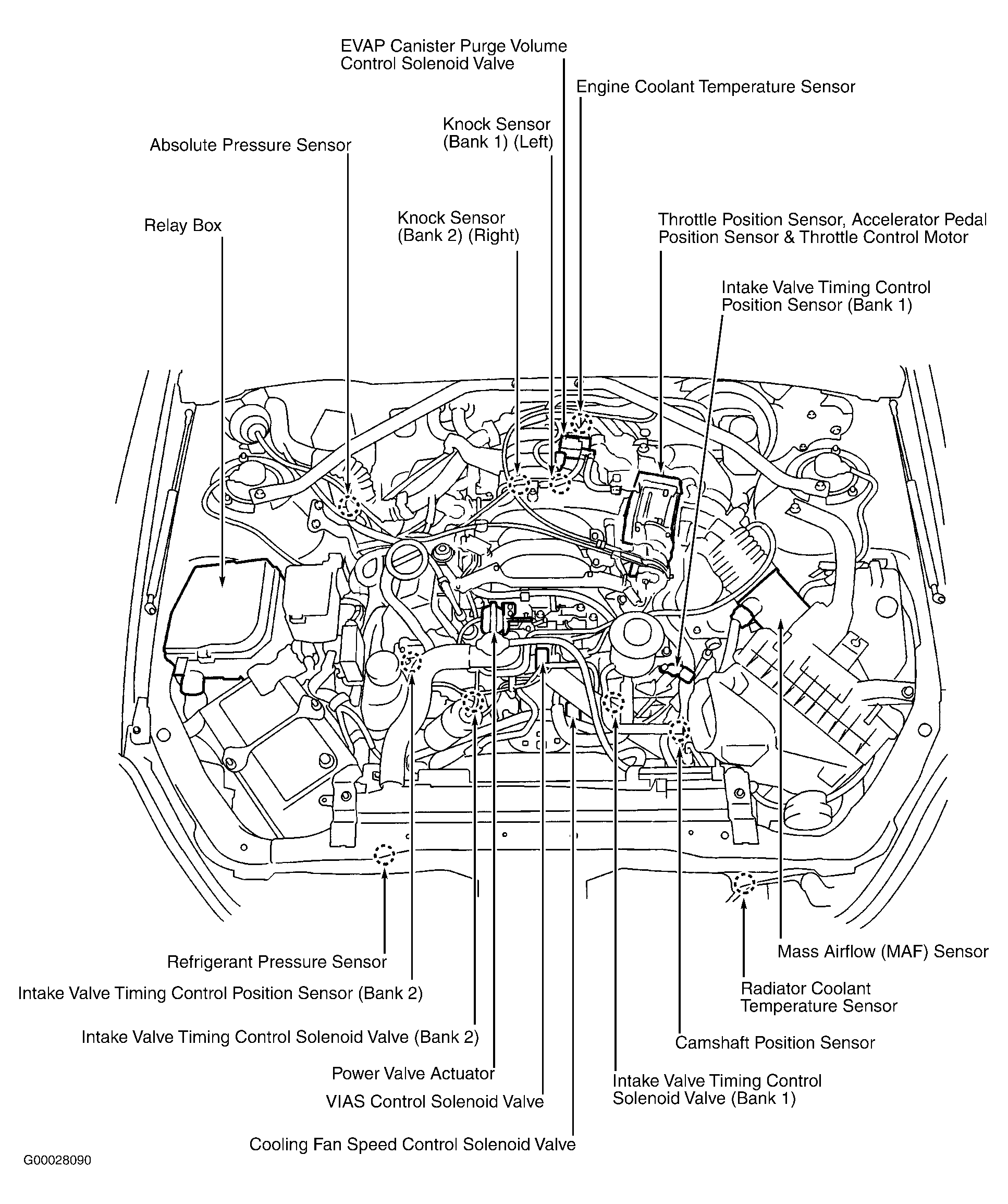 EVAP Canister Purge Volume Control Solenoid Valve

Engine Coolant Temperature Sensor

Knock Sensor (Bank 1) (Left)

Absolute Pressure Sensor

Relay Box

Knock Sensor (Bank 2) (Right)

Throttle Position Sensor, Accelerator Pedal Position Sensor & Throttle Control Motor

Intake Valve Timing Control Position Sensor (Bank 1)

Refrigerant Pressure Sensor

Intake Valve Timing Control Position Sensor (Bank 2)

Intake Valve Timing Control Solenoid Valve (Bank 2)

Power Valve Actuator

VIAS Control Solenoid Valve

Cooling Fan Speed Control Solenoid Valve

Mass Airflow (MAF) Sensor

Radiator Coolant Temperature Sensor

Camshaft Position Sensor

Intake Valve Timing Control Solenoid Valve (Bank 1)

G00028090