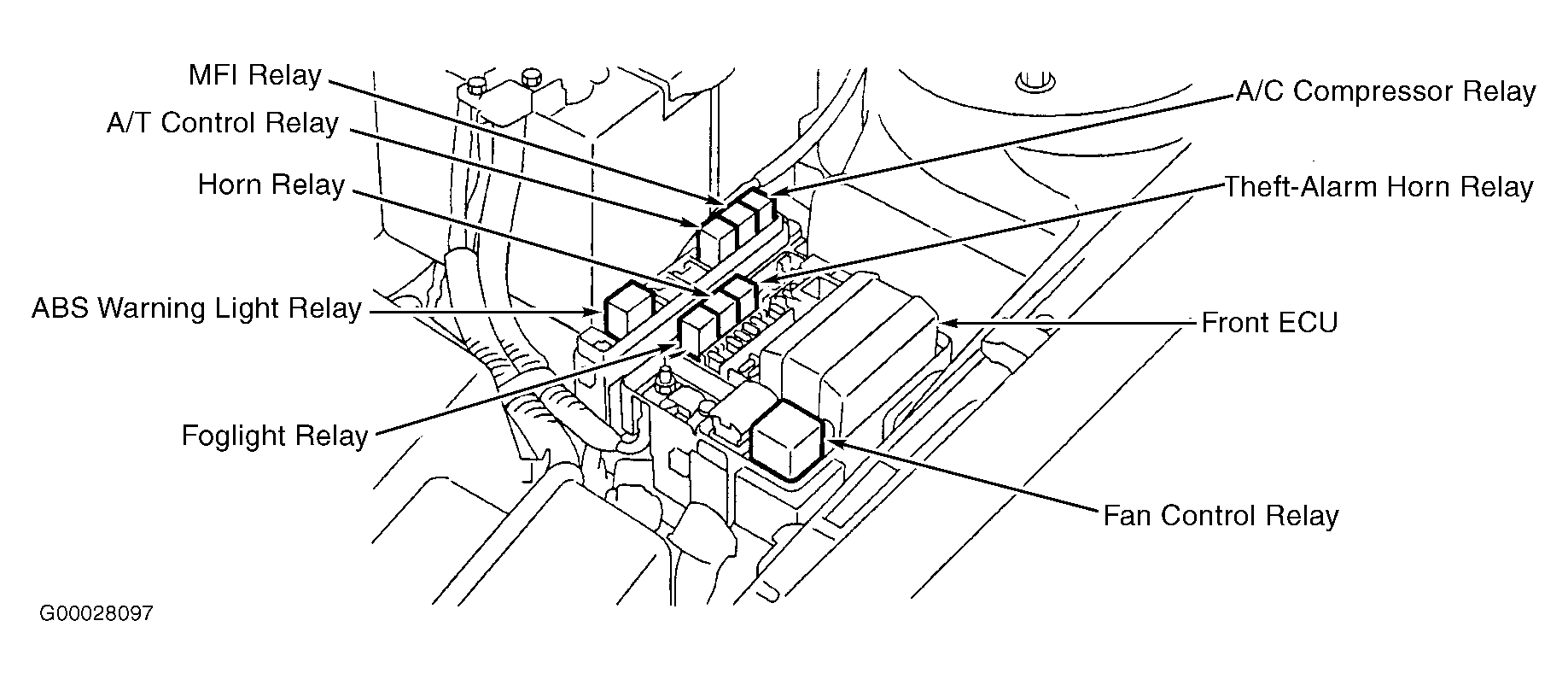 MFI Relay
A/T Control Relay
Horn Relay
ABS Warning Light Relay
Foglight Relay
A/C Compressor Relay
Theft-Alarm Horn Relay
Front ECU
Fan Control Relay
G00028097