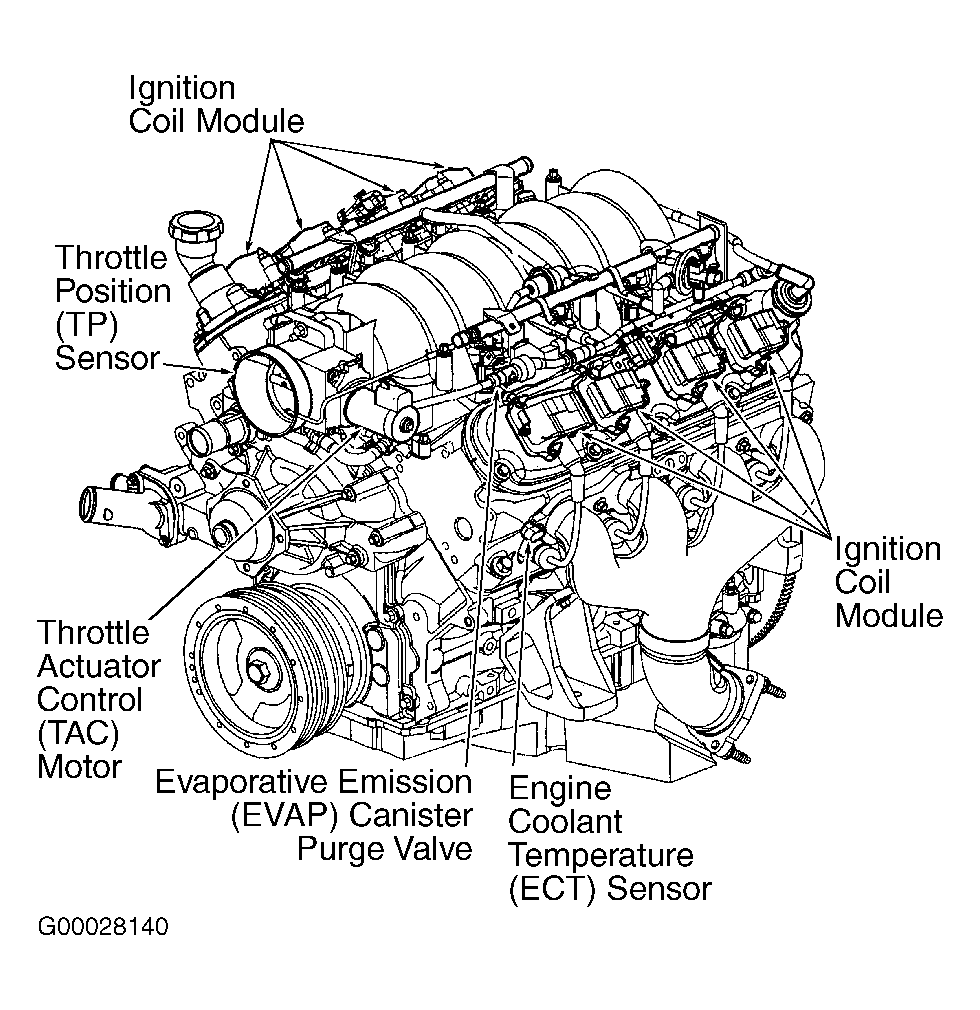 Ignition Coil Module

Throttle Position (TP) Sensor

Ignition Coil Module

Throttle Actuator Control (TAC) Motor

Evaporative Emission (EVAP) Canister Purge Valve

Engine Coolant Temperature (ECT) Sensor

G00028140