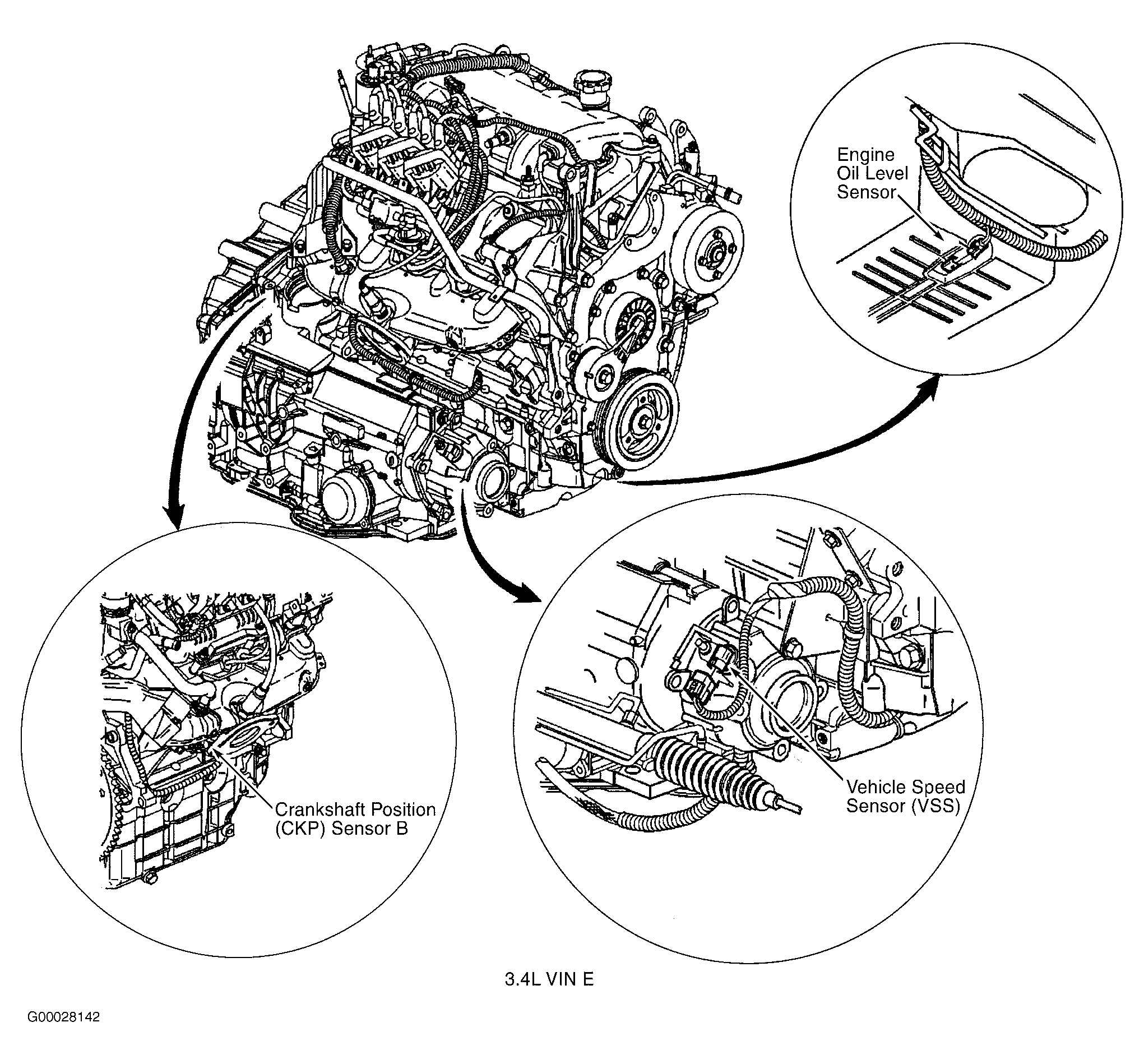 Engine Oil Level Sensor

Crankshaft Position (CKP) Sensor B

Vehicle Speed Sensor (VSS)

3.4L VIN E

G00028142