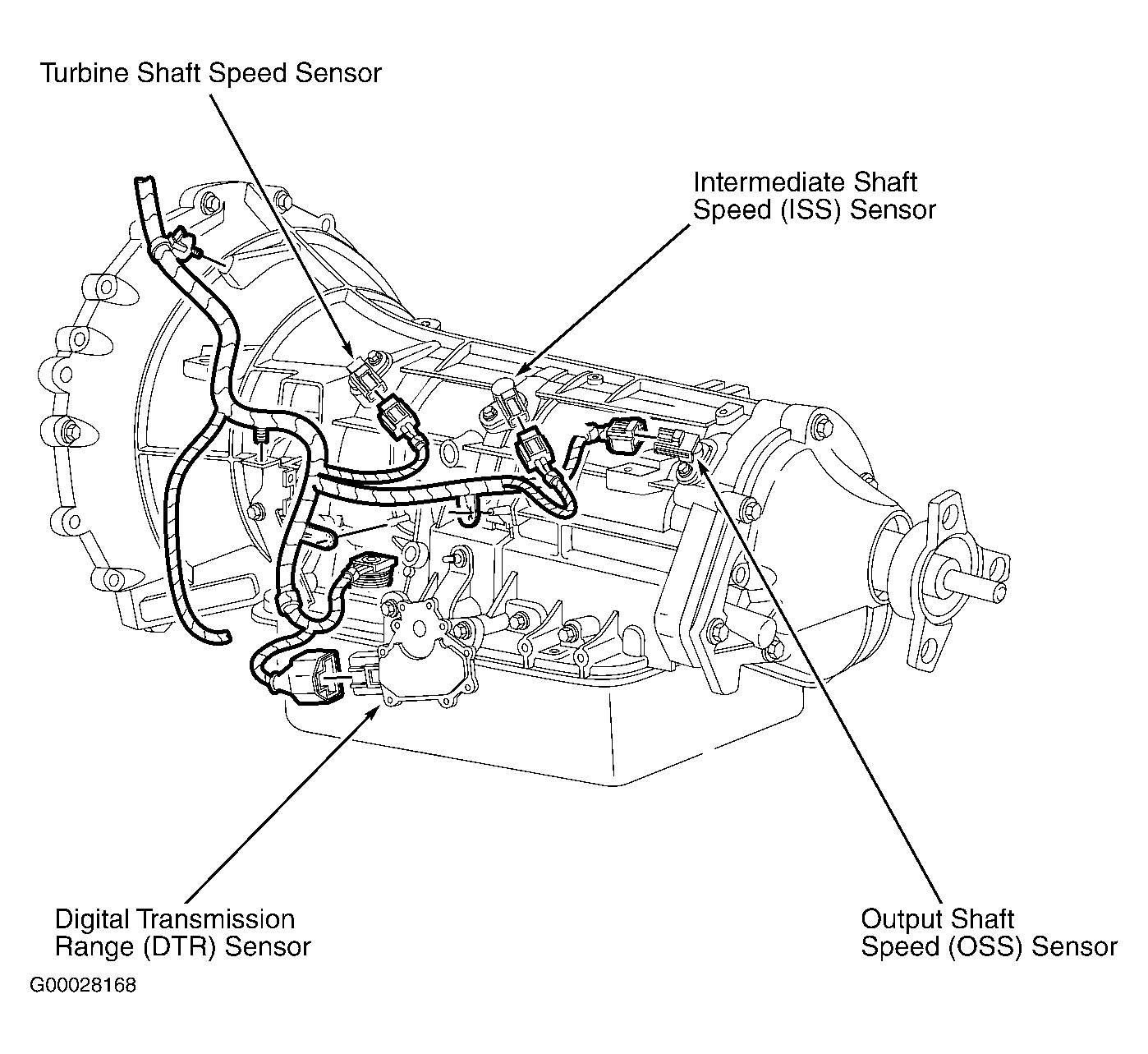 Turbine Shaft Speed Sensor

Intermediate Shaft Speed (ISS) Sensor

Digital Transmission Range (DTR) Sensor

Output Shaft Speed (OSS) Sensor

G00028168