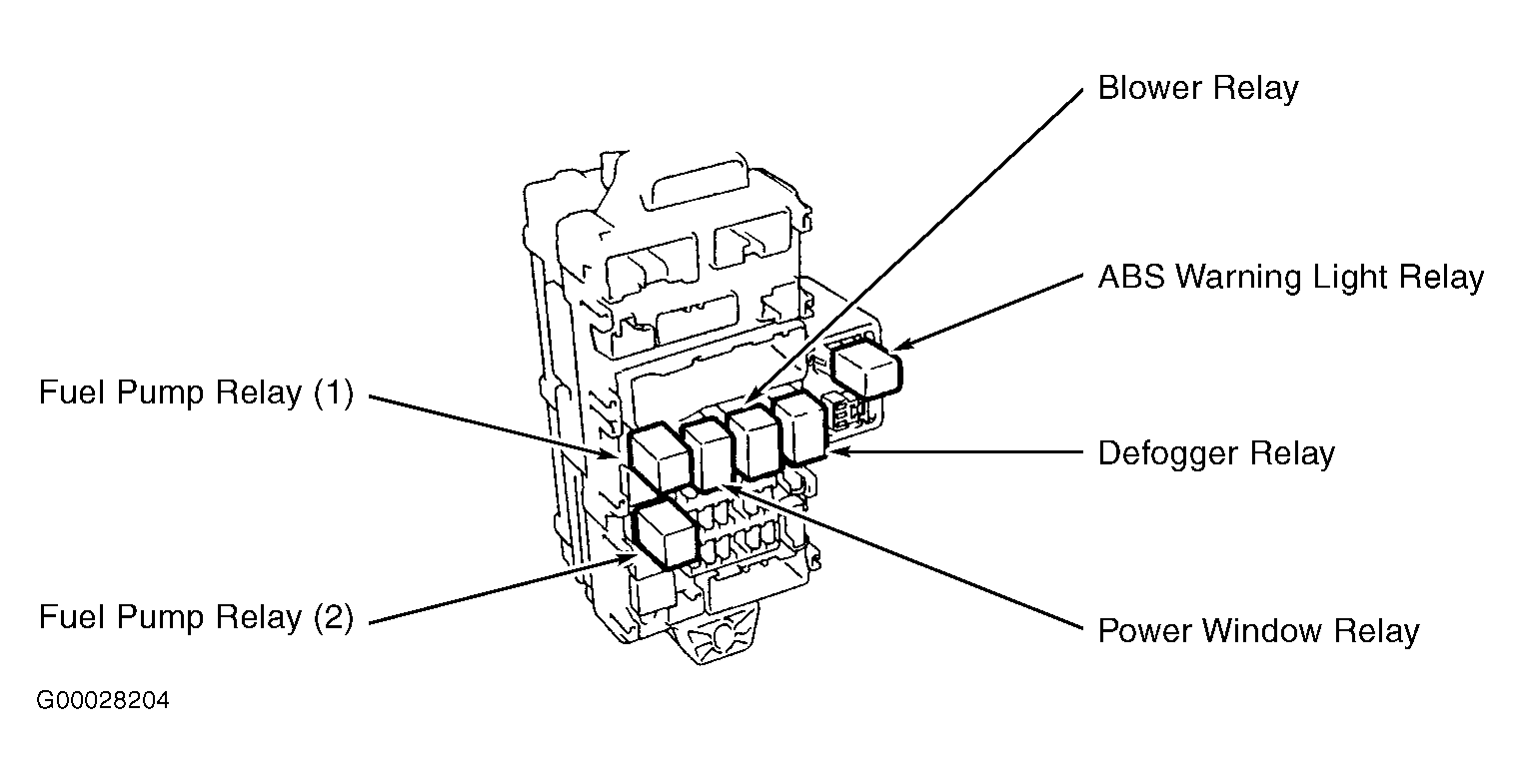 Blower Relay

ABS Warning Light Relay

Fuel Pump Relay (1)

Defogger Relay

Fuel Pump Relay (2)

Power Window Relay

G00028204