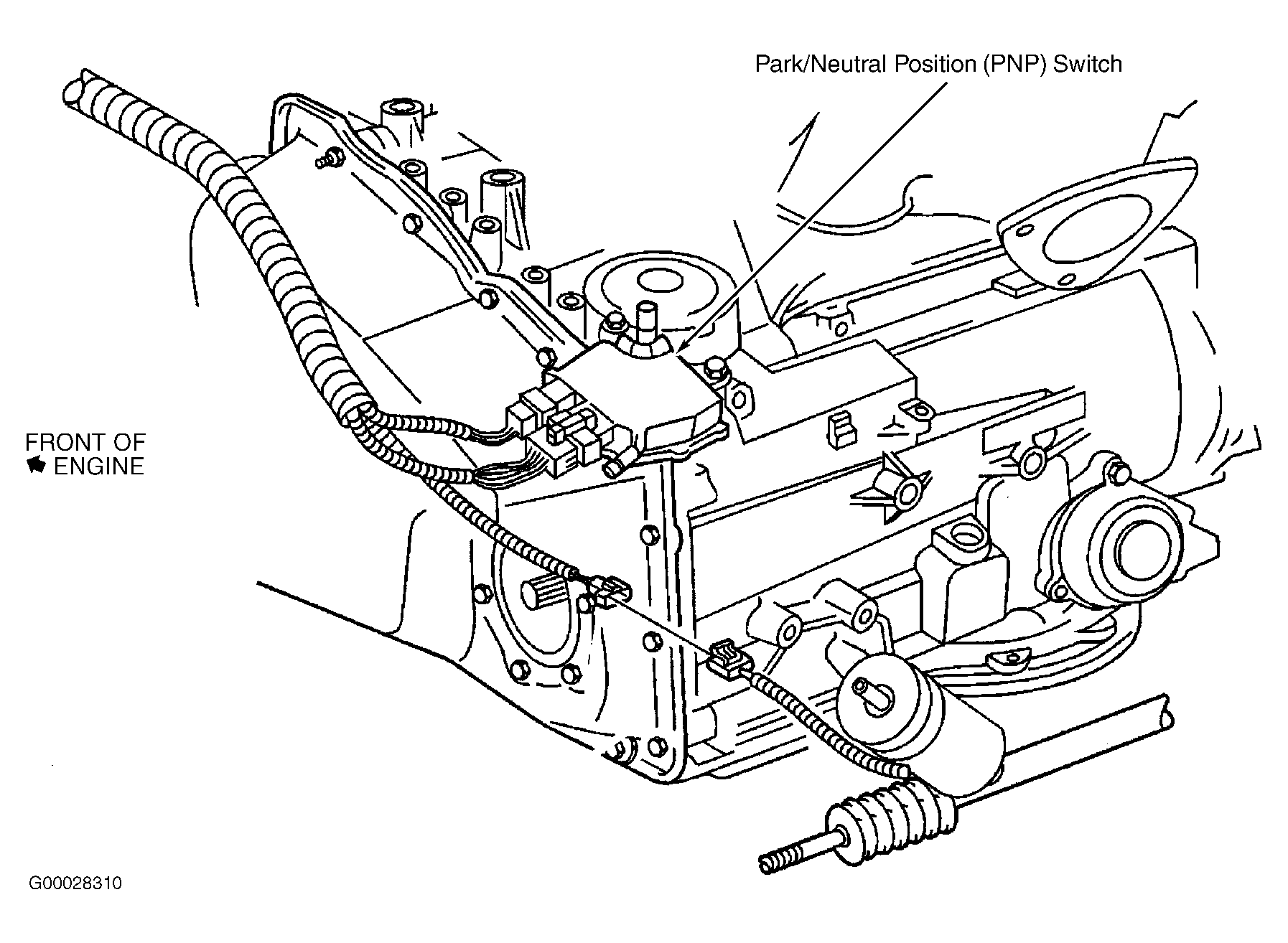 Park/Neutral Position (PNP) Switch

FRONT OF ENGINE

G00028310