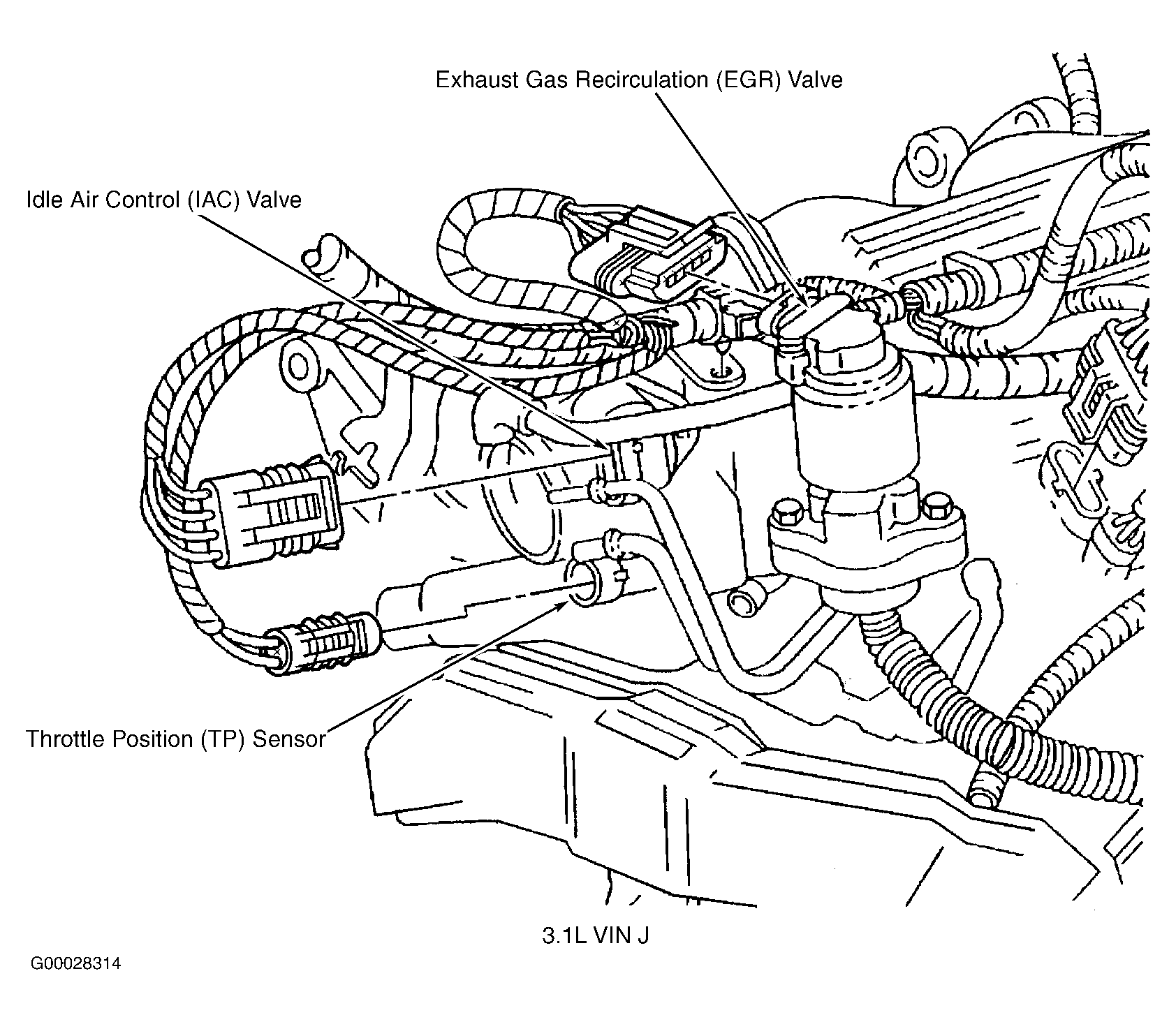 Exhaust Gas Recirculation (EGR) Valve

Idle Air Control (IAC) Valve

Throttle Position (TP) Sensor

3.1L VIN J

G00028314